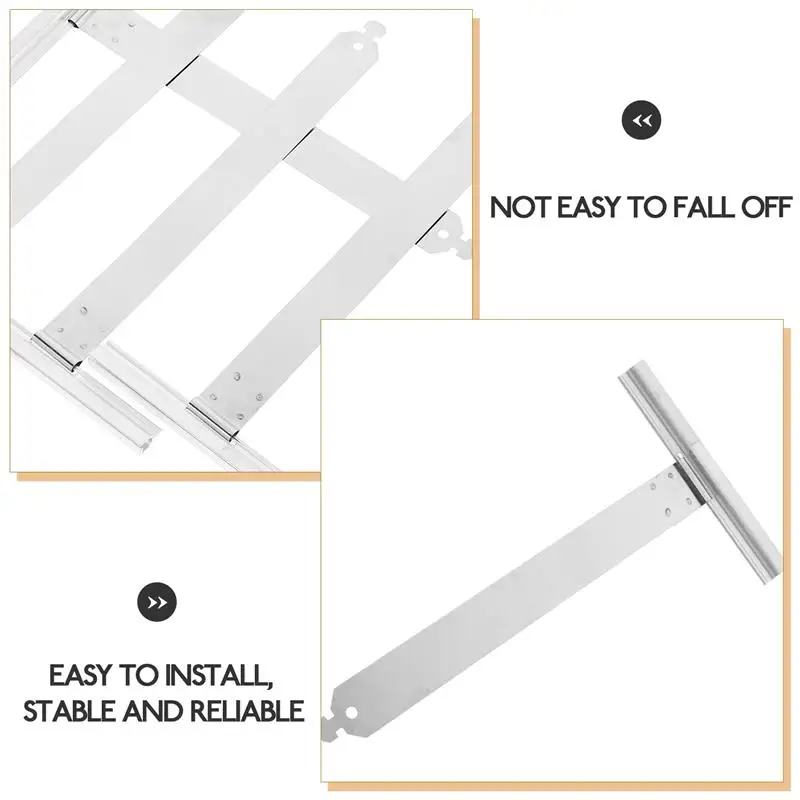 NOT EASY TO FALL OFF

EASY TO INSTALL, STABLE AND RELIABLE