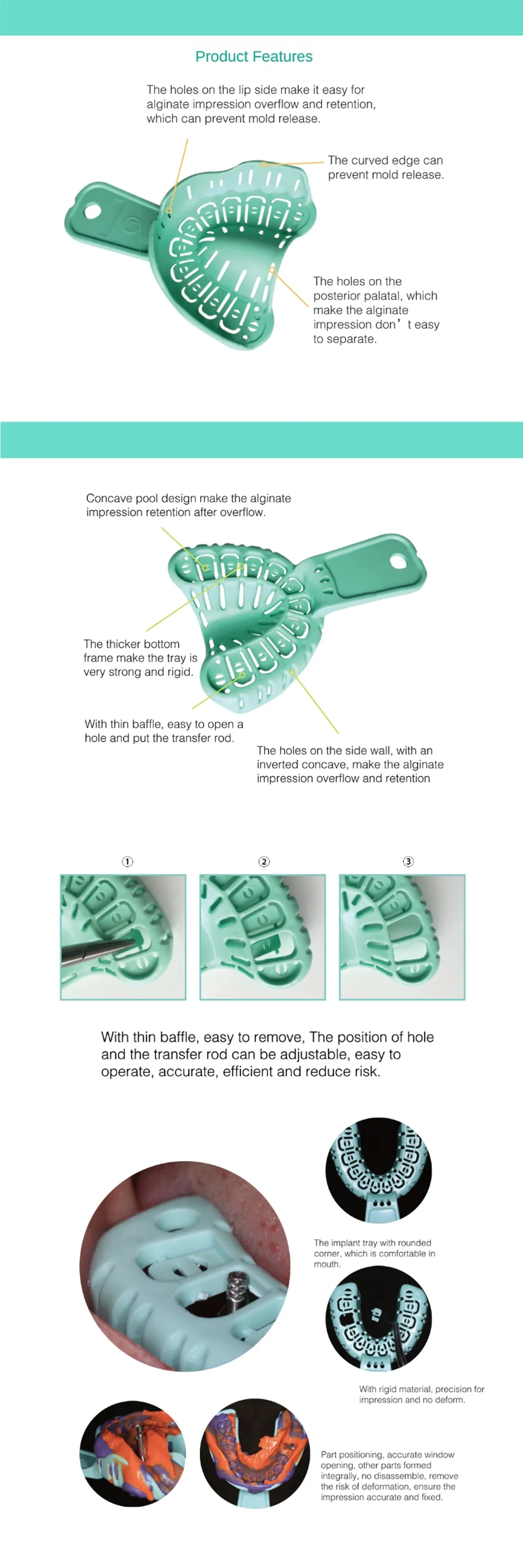 Product Features

The holes on the lip side make it easy for alginate impression overflow and retention, which can prevent mold release.

The curved edge can prevent mold release.

The holes on the posterior palatal, which make the alginate impression don’t easy to separate.

Concave pool design make the alginate impression retention after overflow.

The thicker bottom frame make the tray is very strong and rigid.

With thin baffle, easy to open a hole and put the transfer rod.

The holes on the side wall, with an inverted concave, make the alginate impression overflow and retention

①

②

③

With thin baffle, easy to remove, The position of hole and the transfer rod can be adjustable, easy to operate, accurate, efficient and reduce risk.

The implant tray with rounded corner, which is comfortable in mouth.

With rigid material, precision for impression and no deform.

Part positioning, accurate window opening, other parts formed integrally, no disassemble, remove the risk of deformation, ensure the impression accurate and fixed.