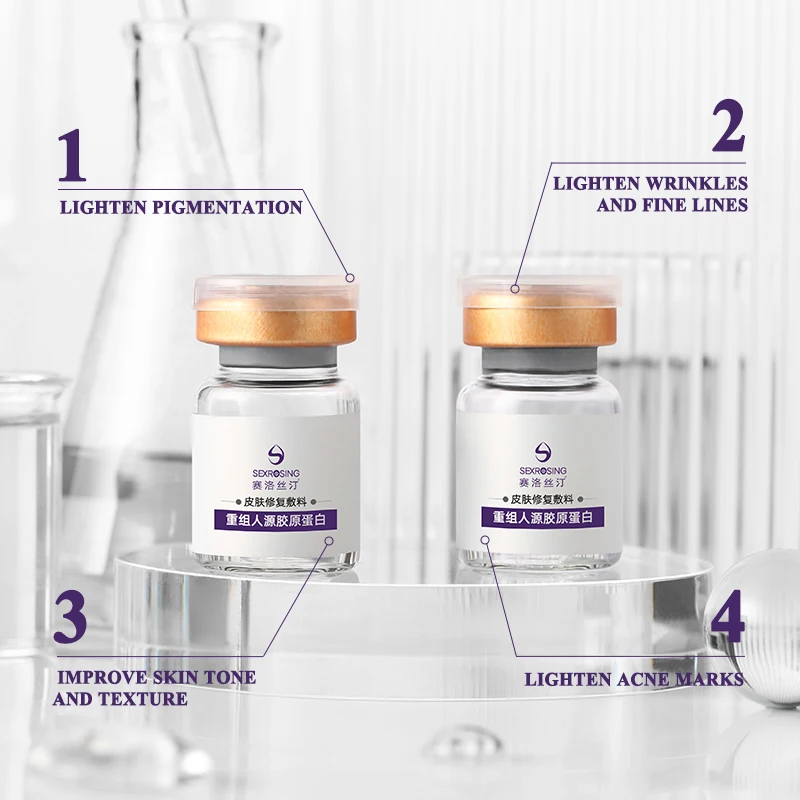 1
LIGHTEN PIGMENTATION

2
LIGHTEN WRINKLES AND FINE LINES

SEXROSING
赛洛丝汀
皮肤修复敷料
重组人源胶原蛋白

SEXROSING
赛洛丝汀
皮肤修复敷料
重组人源胶原蛋白

3
IMPROVE SKIN TONE AND TEXTURE

4
LIGHTEN ACNE MARKS