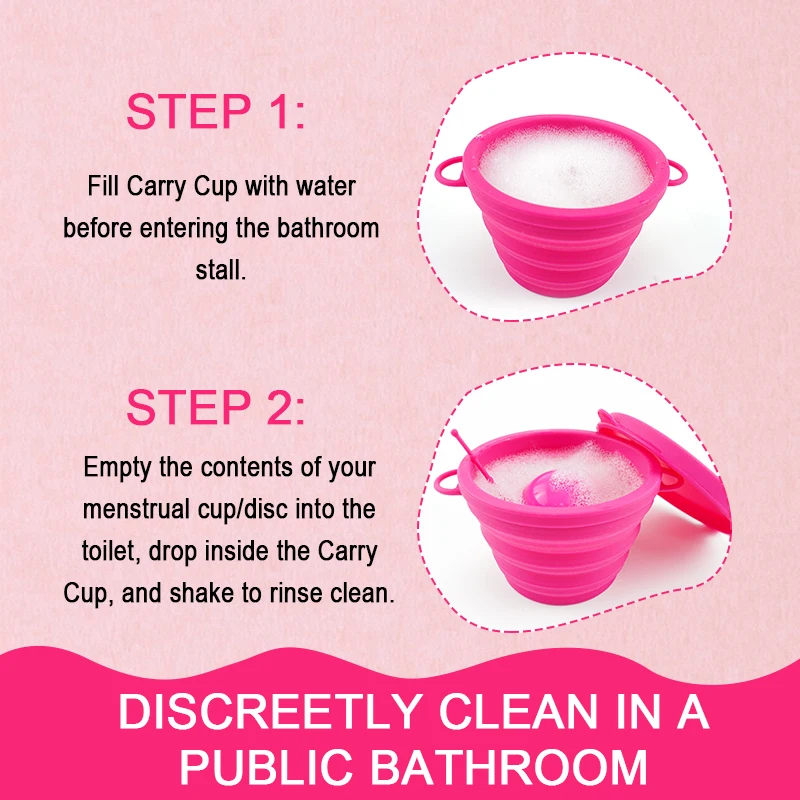 STEP 1:

Fill Carry Cup with water before entering the bathroom stall.

STEP 2:

Empty the contents of your menstrual cup/disc into the toilet, drop inside the Carry Cup, and shake to rinse clean.

DISCREETLY CLEAN IN A PUBLIC BATHROOM