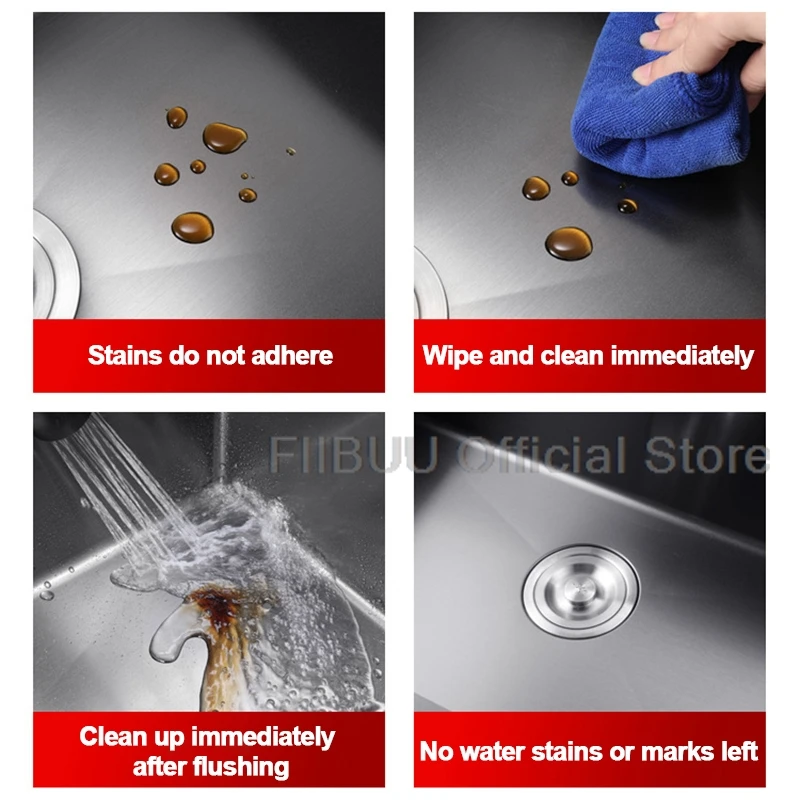 Stains do not adhere

Wipe and clean immediately

FIIBUU Official Store

Clean up immediately after flushing

No water stains or marks left