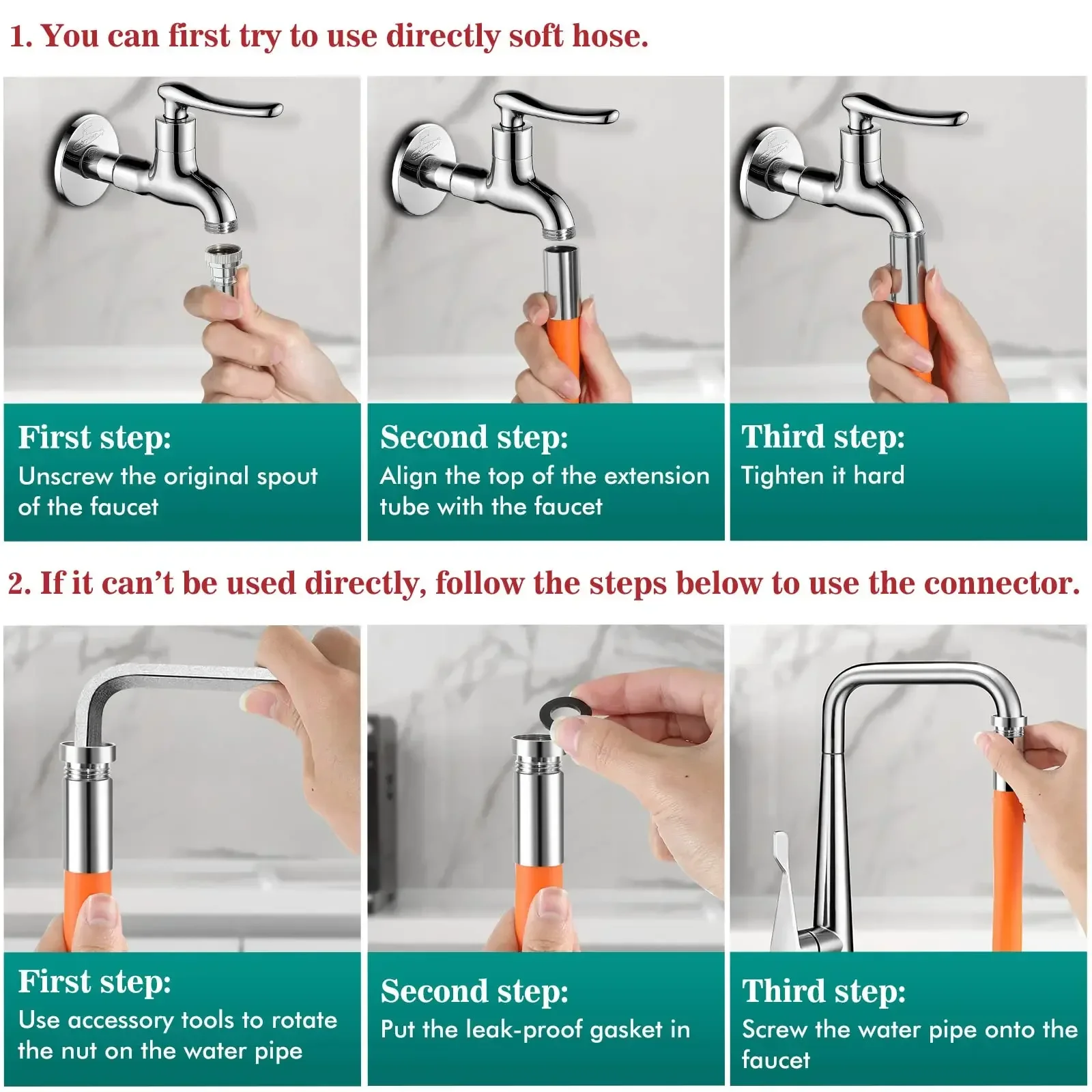 1. You can first try to use directly soft hose.

First step:
Unscrew the original spout of the faucet

Second step:
Align the top of the extension tube with the faucet

Third step:
Tighten it hard

2. If it can't be used directly, follow the steps below to use the connector.

First step:
Use accessory tools to rotate the nut on the water pipe

Second step:
Put the leak-proof gasket in

Third step:
Screw the water pipe onto the faucet