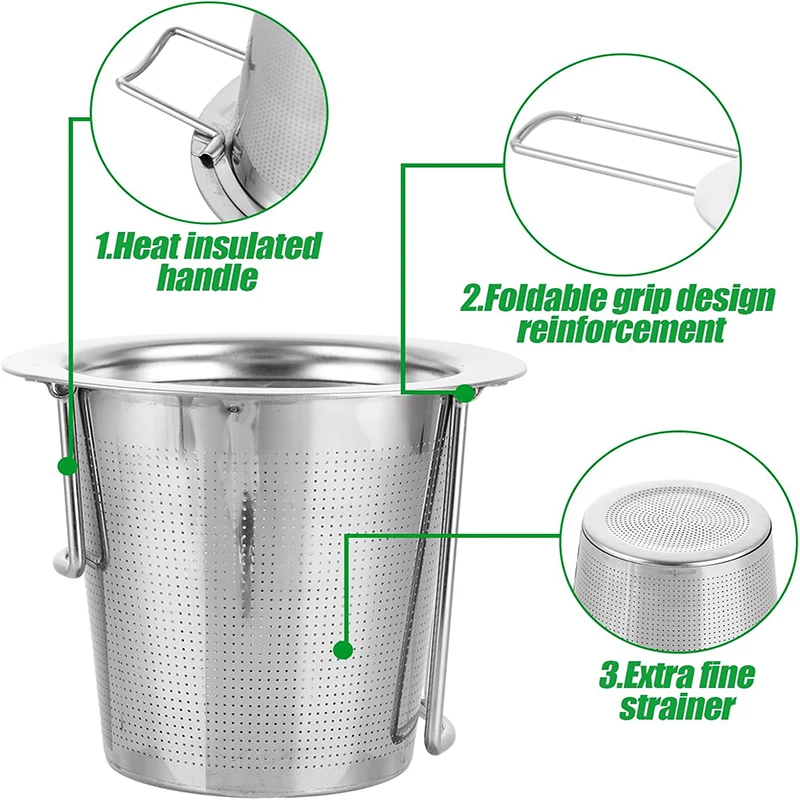 1.Heat insulated handle

2.Foldable grip design reinforcement

3.Extra fine strainer