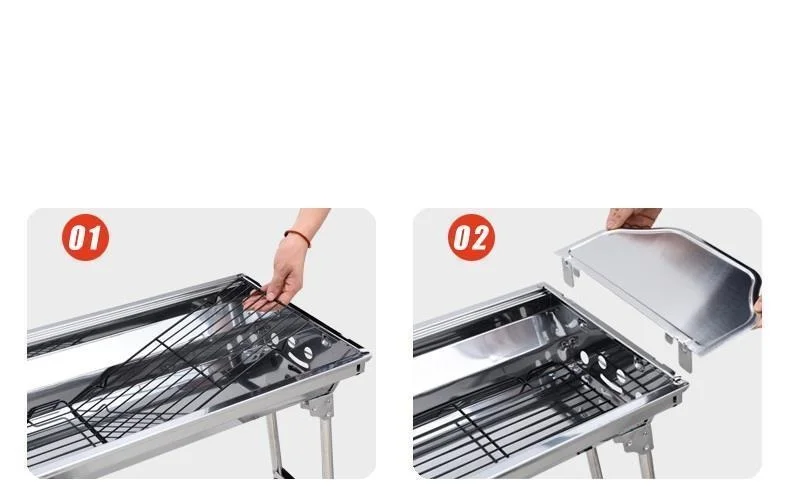 01

02