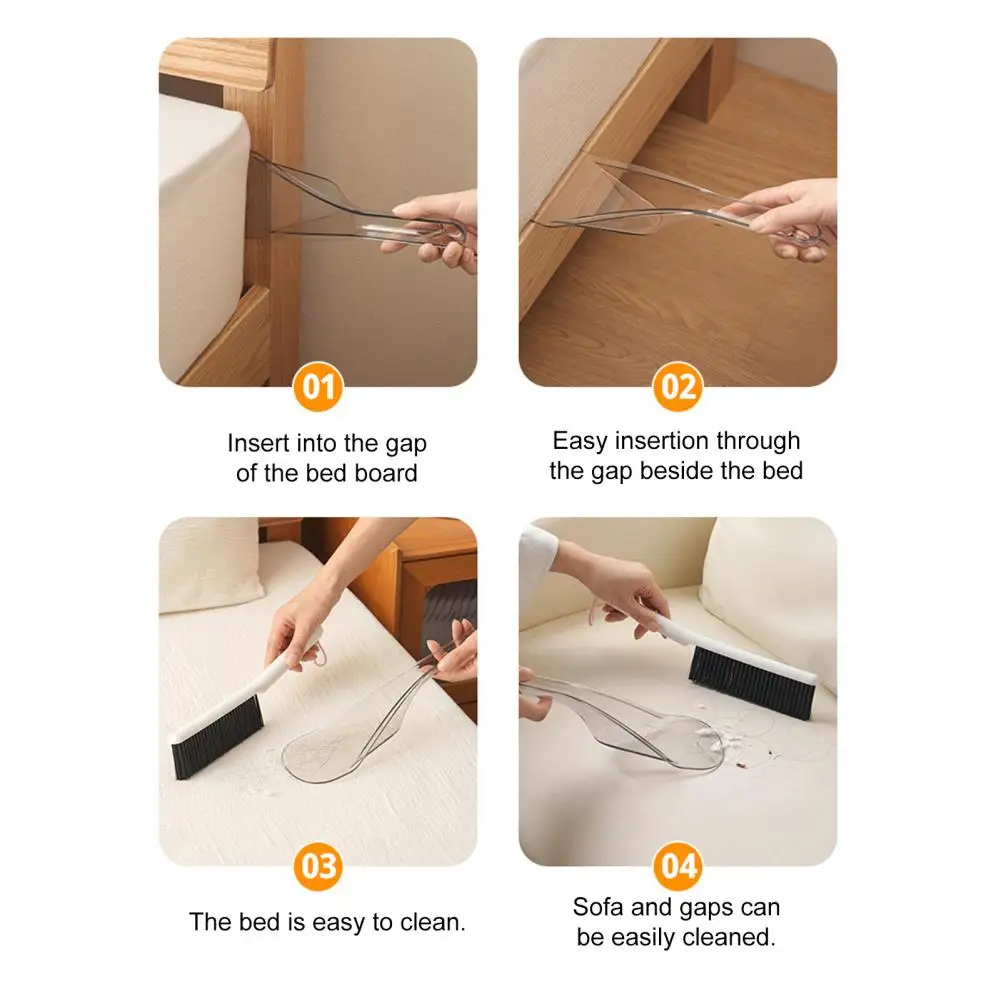 01

Insert into the gap of the bed board

02

Easy insertion through the gap beside the bed

03

The bed is easy to clean.

04

Sofa and gaps can be easily cleaned.