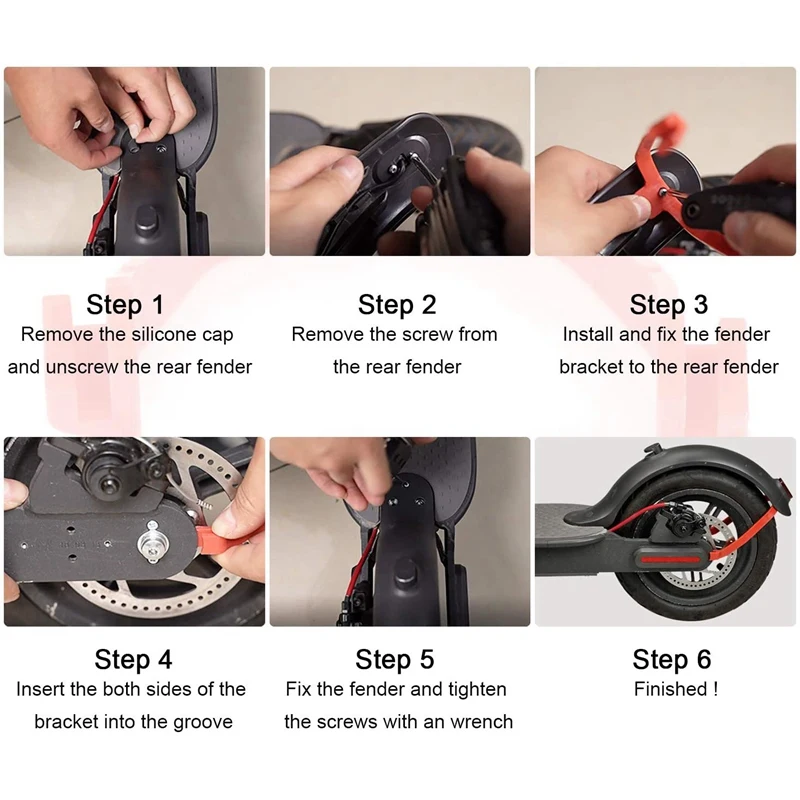 Step 1
Remove the silicone cap and unscrew the rear fender

Step 2
Remove the screw from the rear fender

Step 3
Install and fix the fender bracket to the rear fender

Step 4
Insert the both sides of the bracket into the groove

Step 5
Fix the fender and tighten the screws with an wrench

Step 6
Finished !