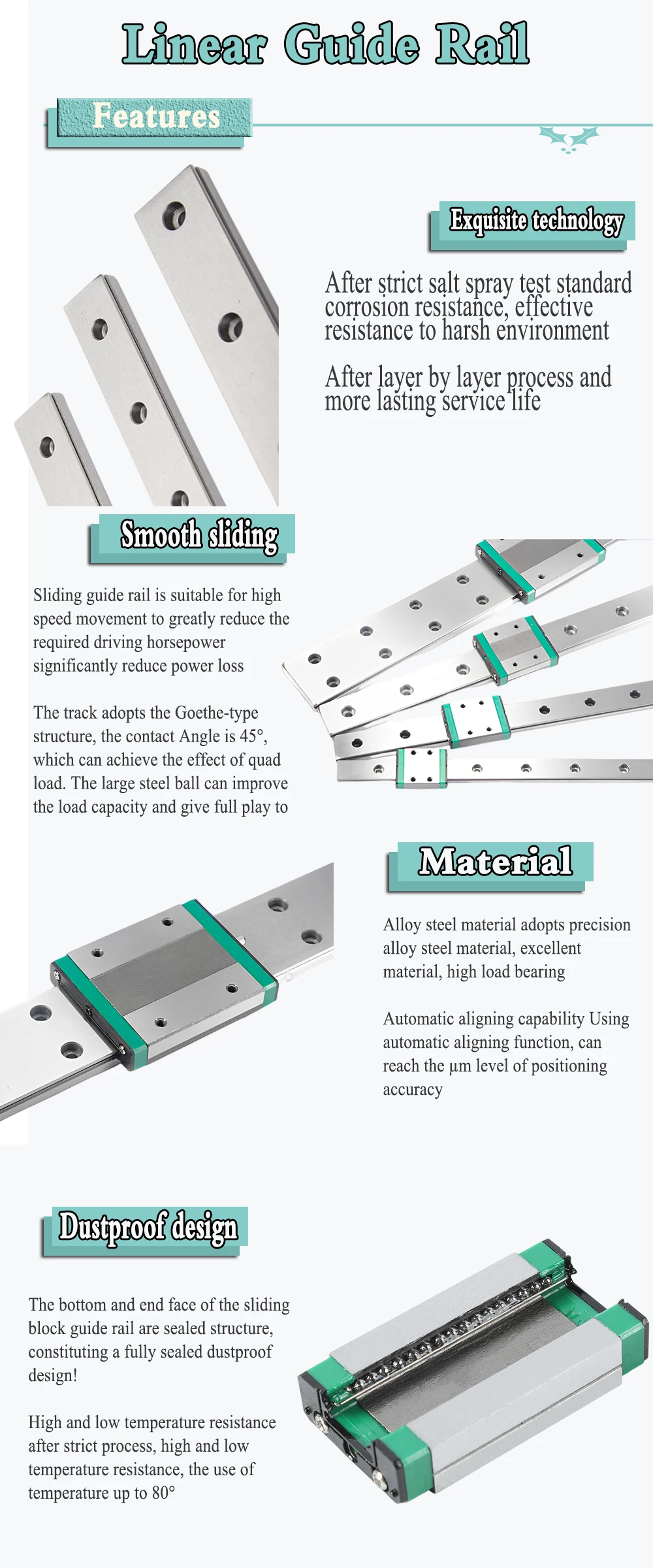 Linear Guide Rail

Features

Exquisite technology

After strict salt spray test standard corrosion resistance, effective resistance to harsh environment

After layer by layer process and more lasting service life

Smooth sliding

Sliding guide rail is suitable for high speed movement to greatly reduce the required driving horsepower significantly reduce power loss

The track adopts the Goethe-type structure, the contact Angle is 45°, which can achieve the effect of quad load. The large steel ball can improve the load capacity and give full play to

Material

Alloy steel material adopts precision alloy steel material, excellent material, high load bearing

Automatic aligning capability Using automatic aligning function, can reach the µm level of positioning accuracy

Dustproof design

The bottom and end face of the sliding block guide rail are sealed structure, constituting a fully sealed dustproof design!

High and low temperature resistance after strict process, high and low temperature resistance, the use of temperature up to 80°