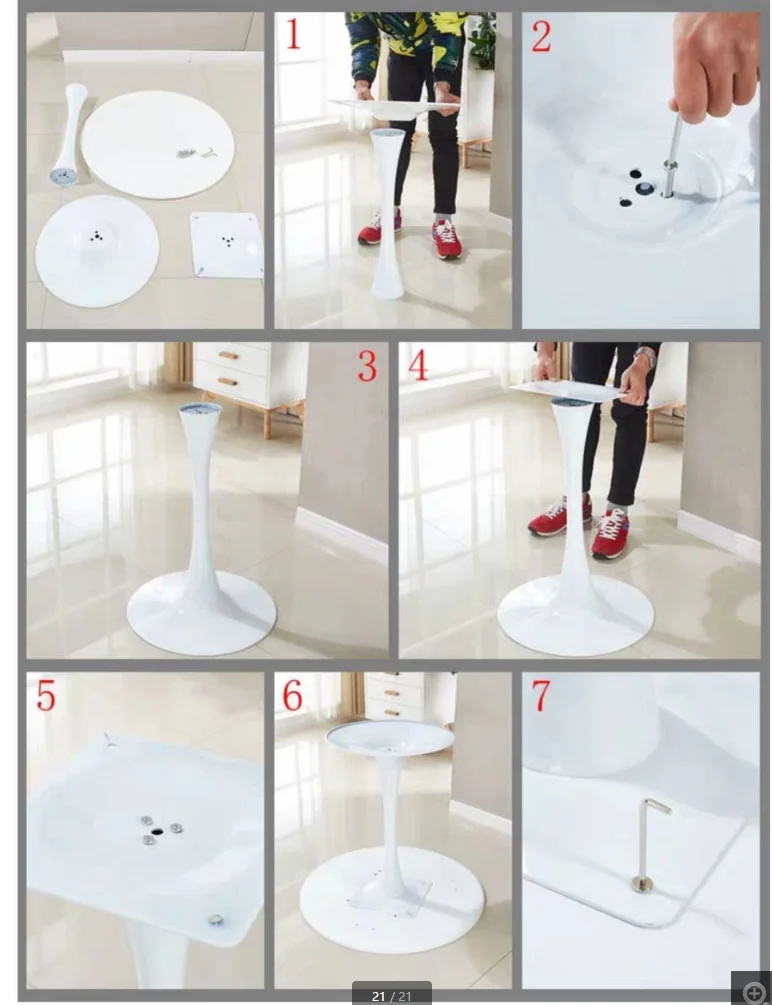 1
2
3
4
5
6
7
21 / 21