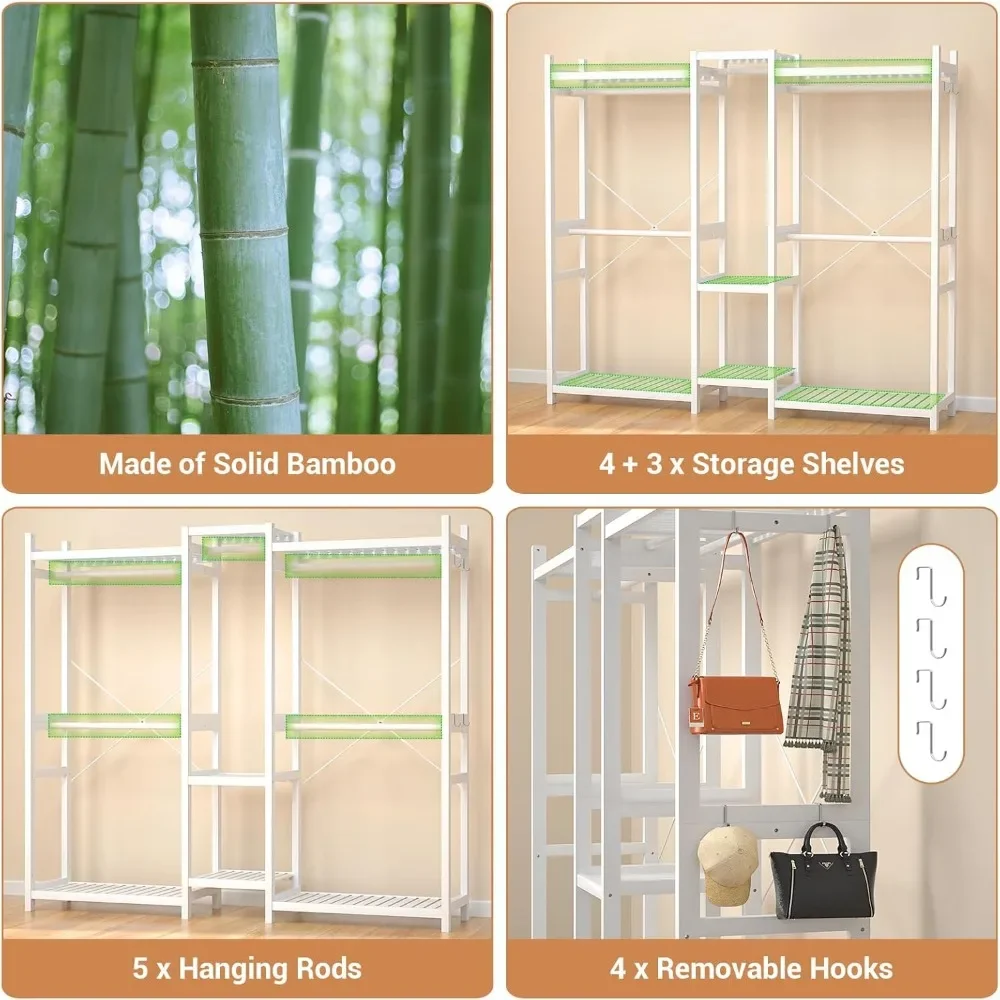 Made of Solid Bamboo

4 + 3 x Storage Shelves

5 x Hanging Rods

4 x Removable Hooks