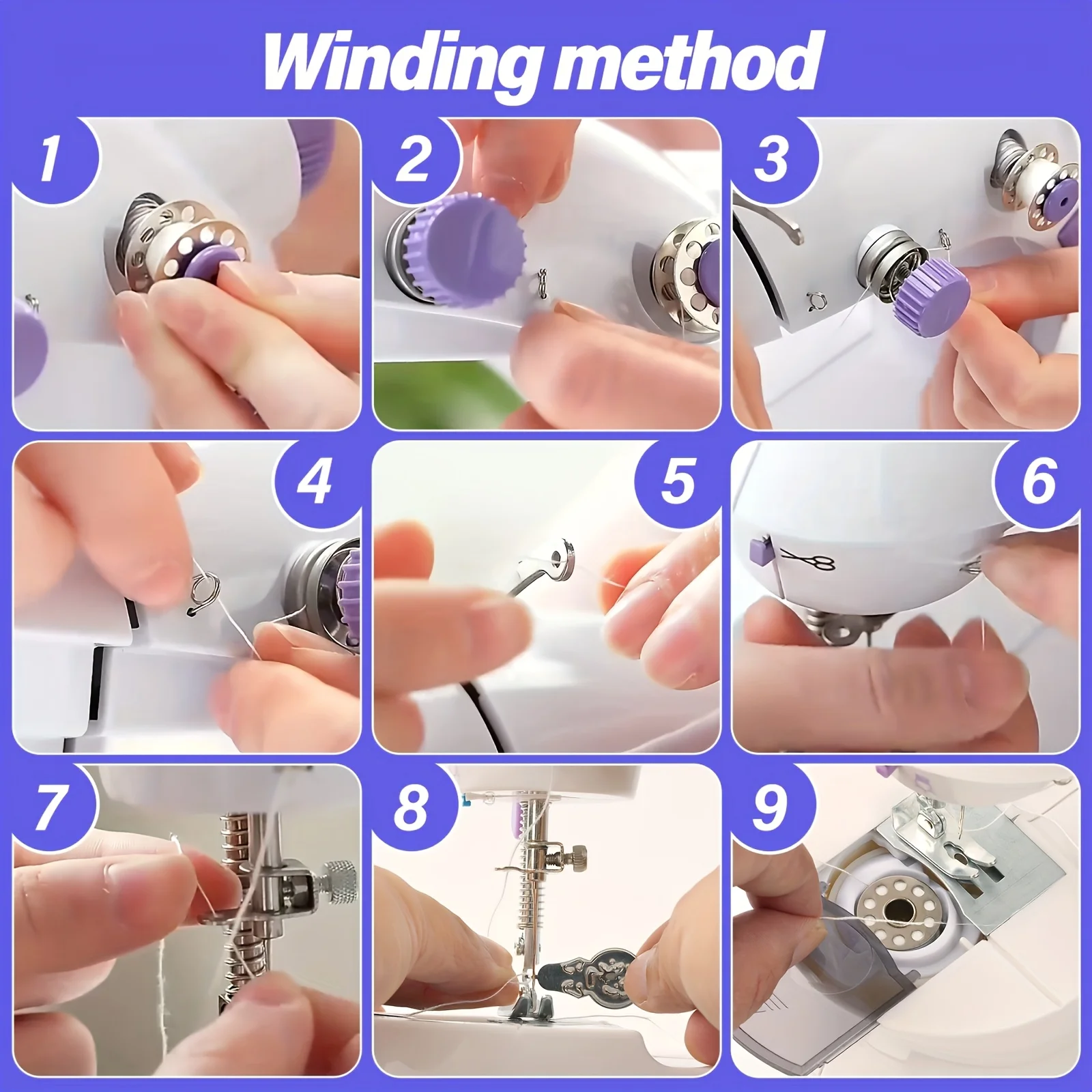 Winding method

1

2

3

4

5

6

7

8

9