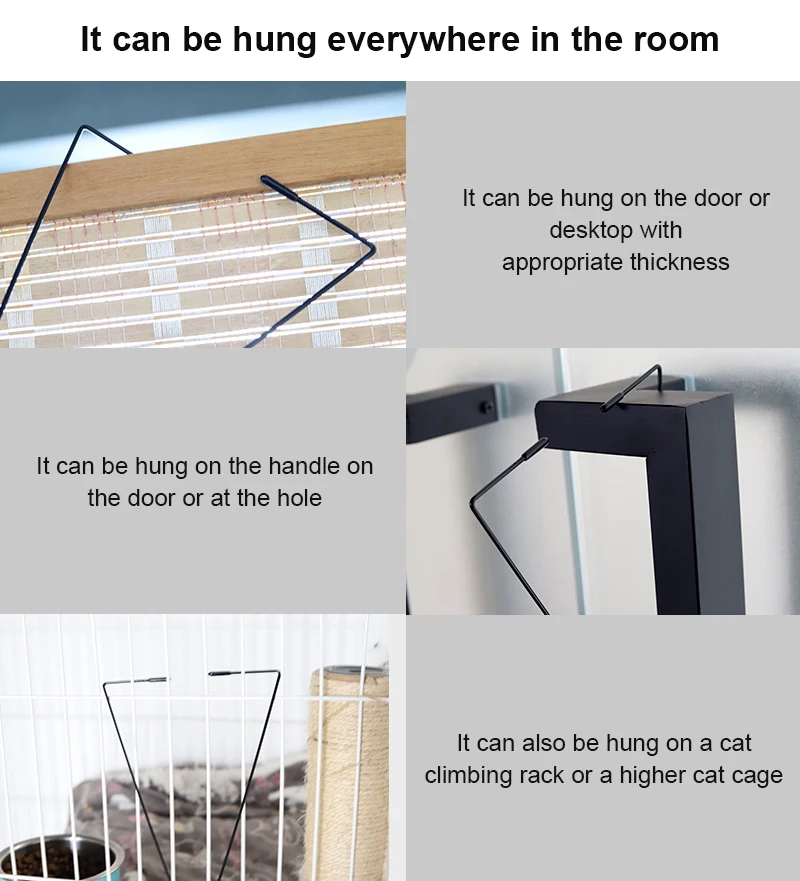 It can be hung everywhere in the room

It can be hung on the door or desktop with appropriate thickness

It can be hung on the handle on the door or at the hole

It can also be hung on a cat climbing rack or a higher cat cage