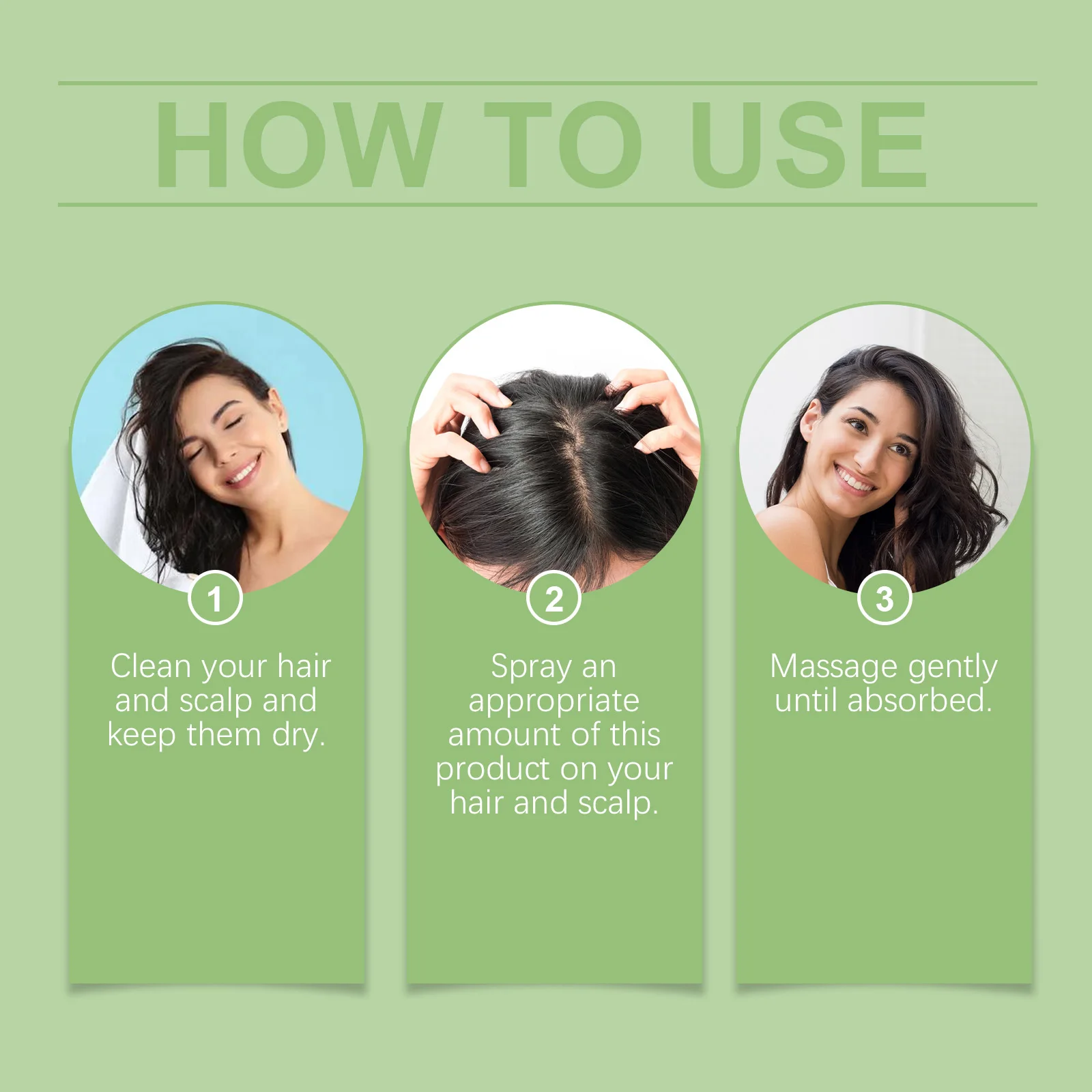 HOW TO USE

1

Clean your hair and scalp and keep them dry.

2

Spray an appropriate amount of this product on your hair and scalp.

3

Massage gently until absorbed.