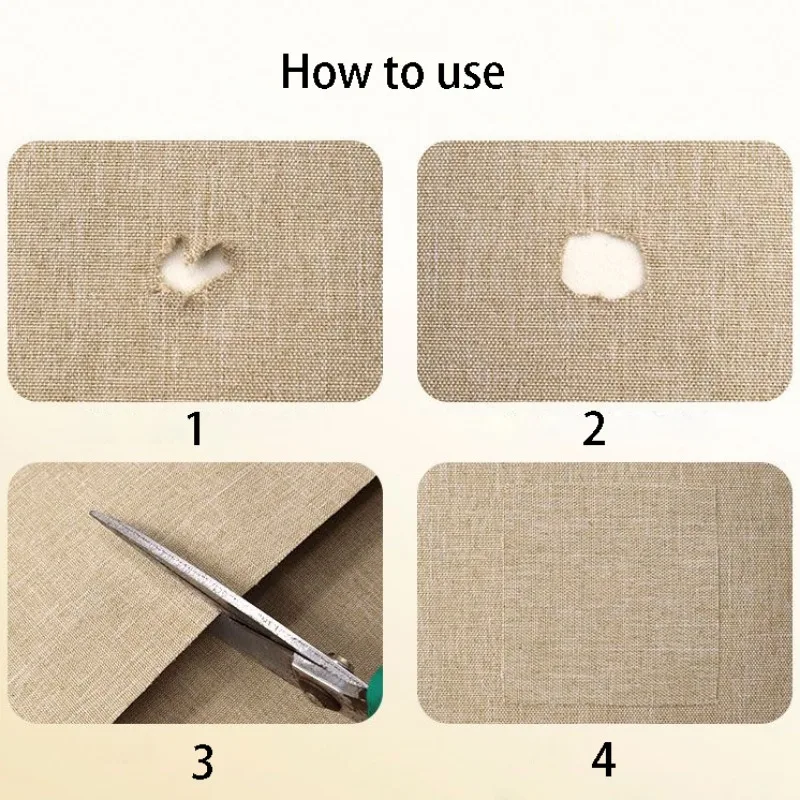 How to use

1

2

3

4