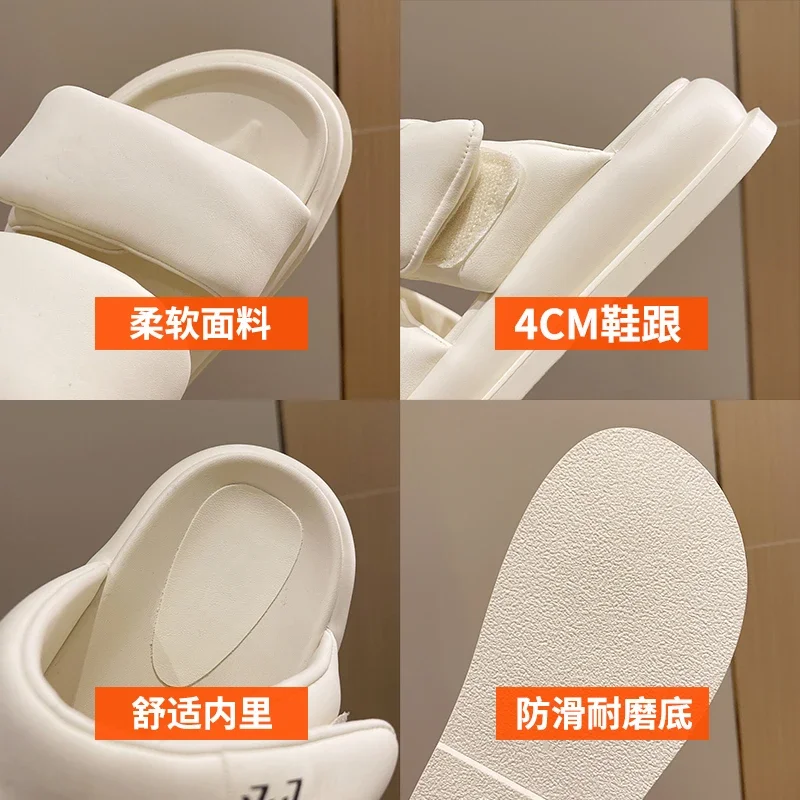 柔软面料

4CM鞋跟

舒适内里

防滑耐磨底