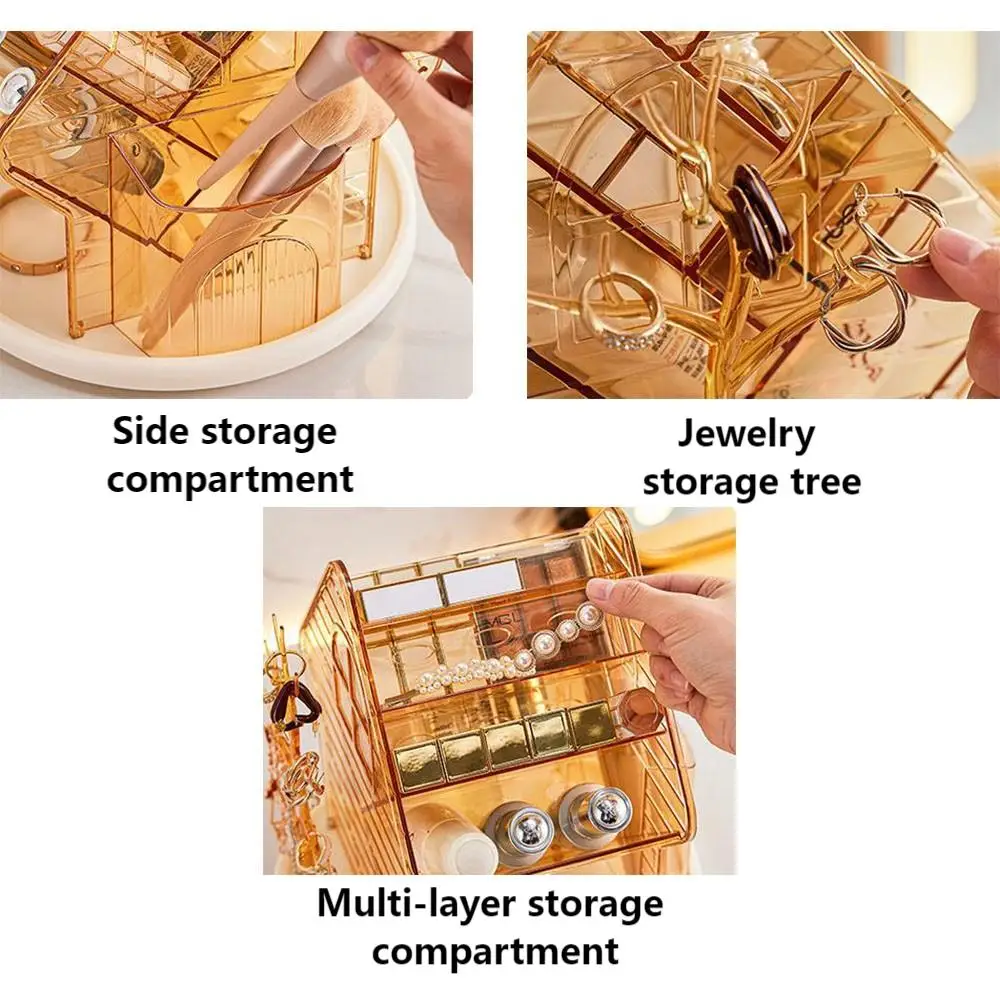 Side storage compartment

Jewelry storage tree

Multi-layer storage compartment