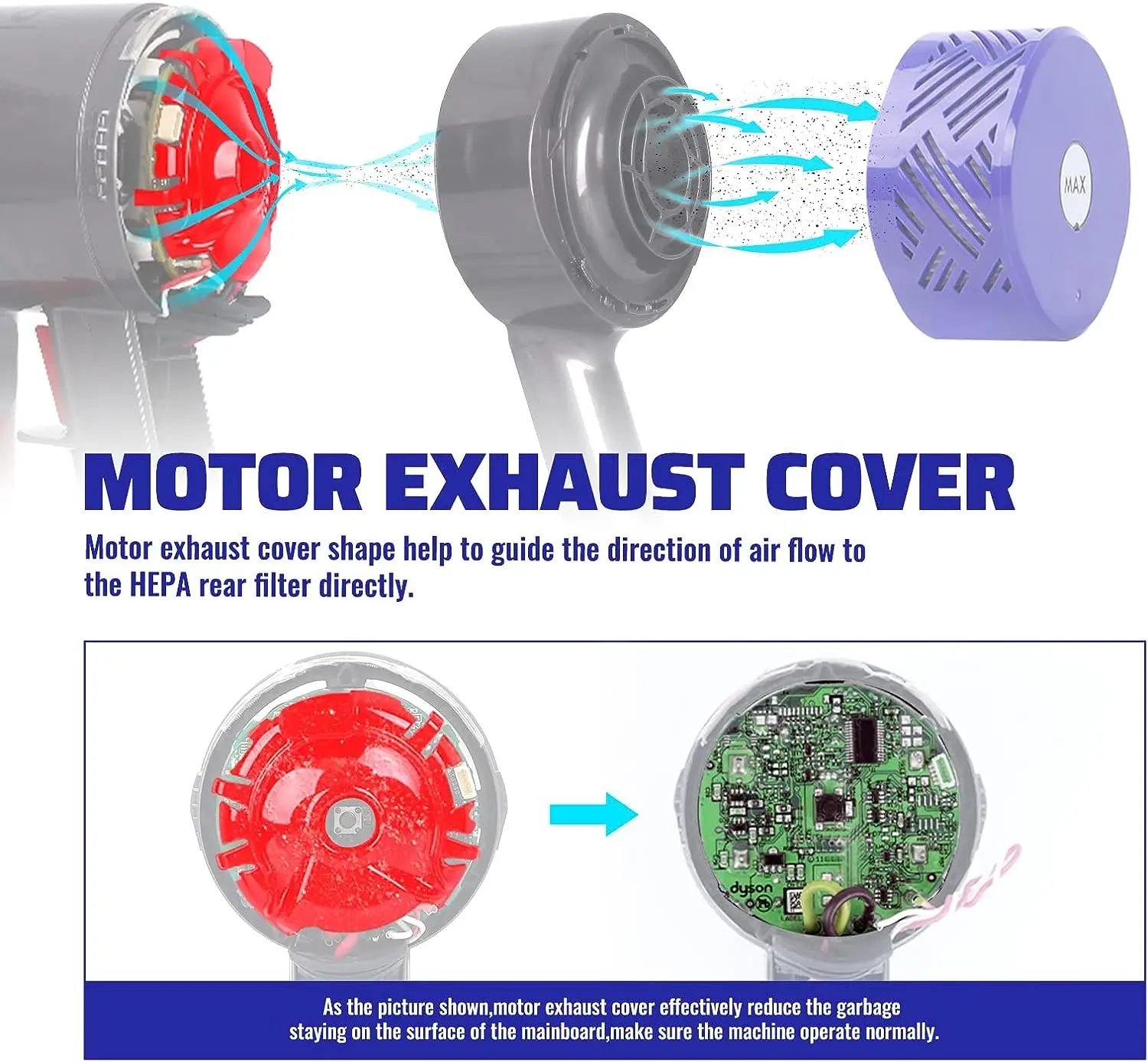 MAX

MOTOR EXHAUST COVER

Motor exhaust cover shape help to guide the direction of air flow to the HEPA rear filter directly.

dyson

As the picture shown,motor exhaust cover effectively reduce the garbage staying on the surface of the mainboard,make sure the machine operate normally.