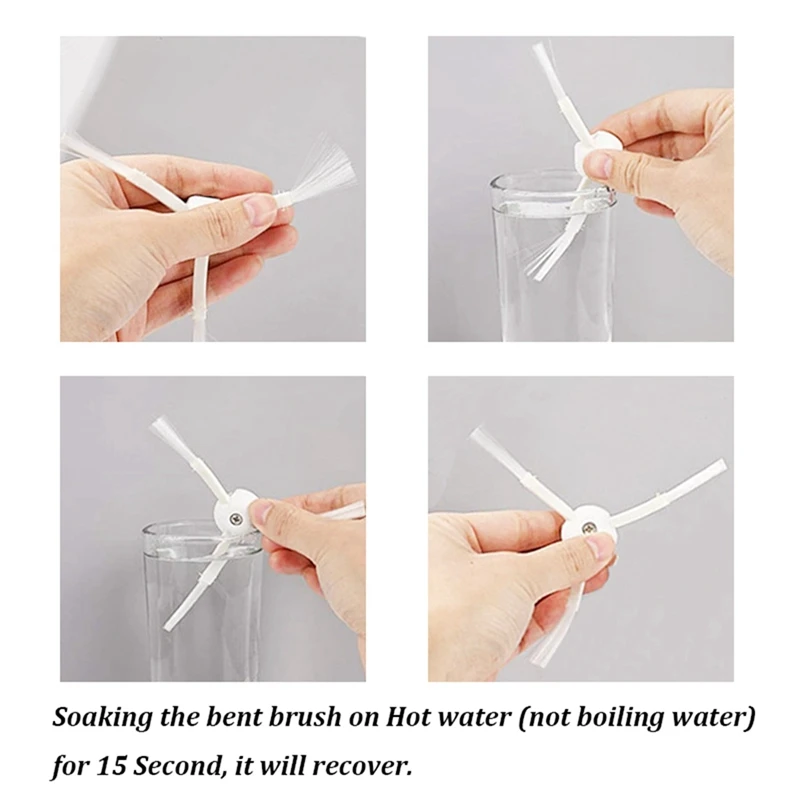 Soaking the bent brush on Hot water (not boiling water) for 15 Second, it will recover.