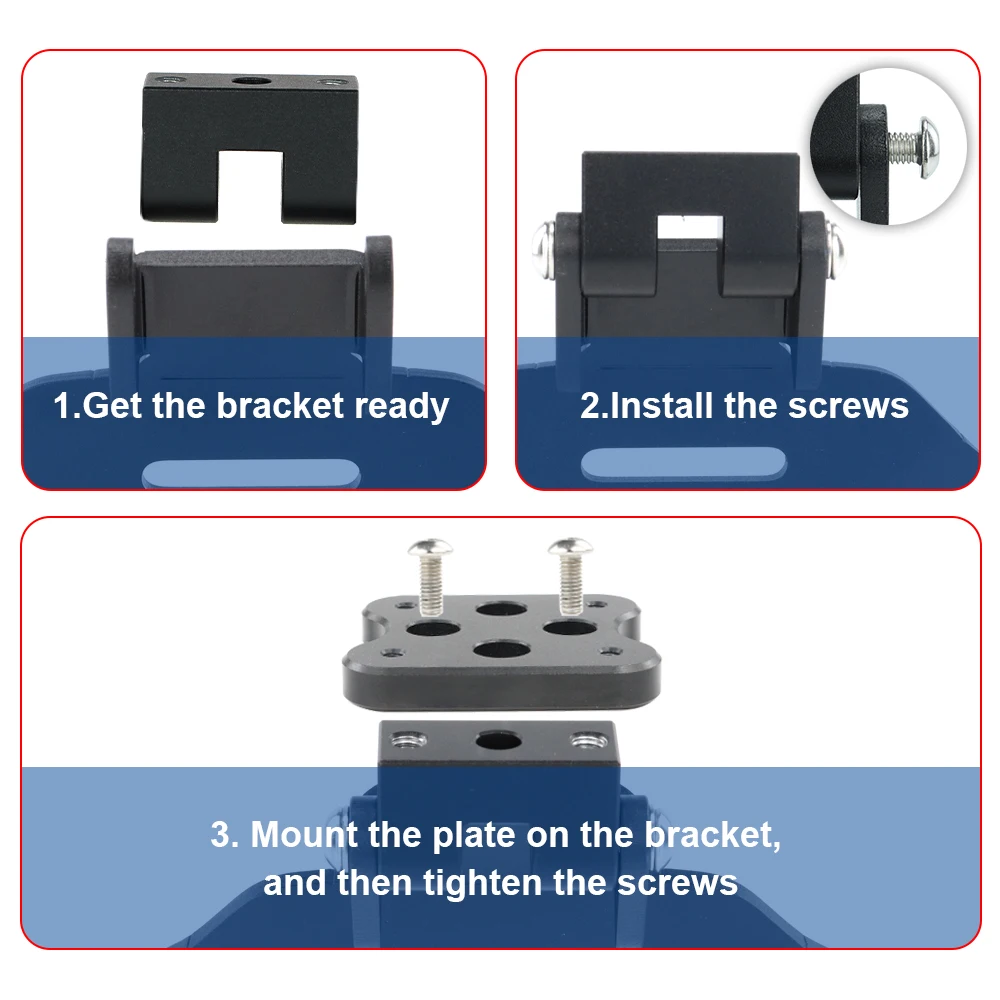 1.Get the bracket ready

2.Install the screws

3. Mount the plate on the bracket, and then tighten the screws