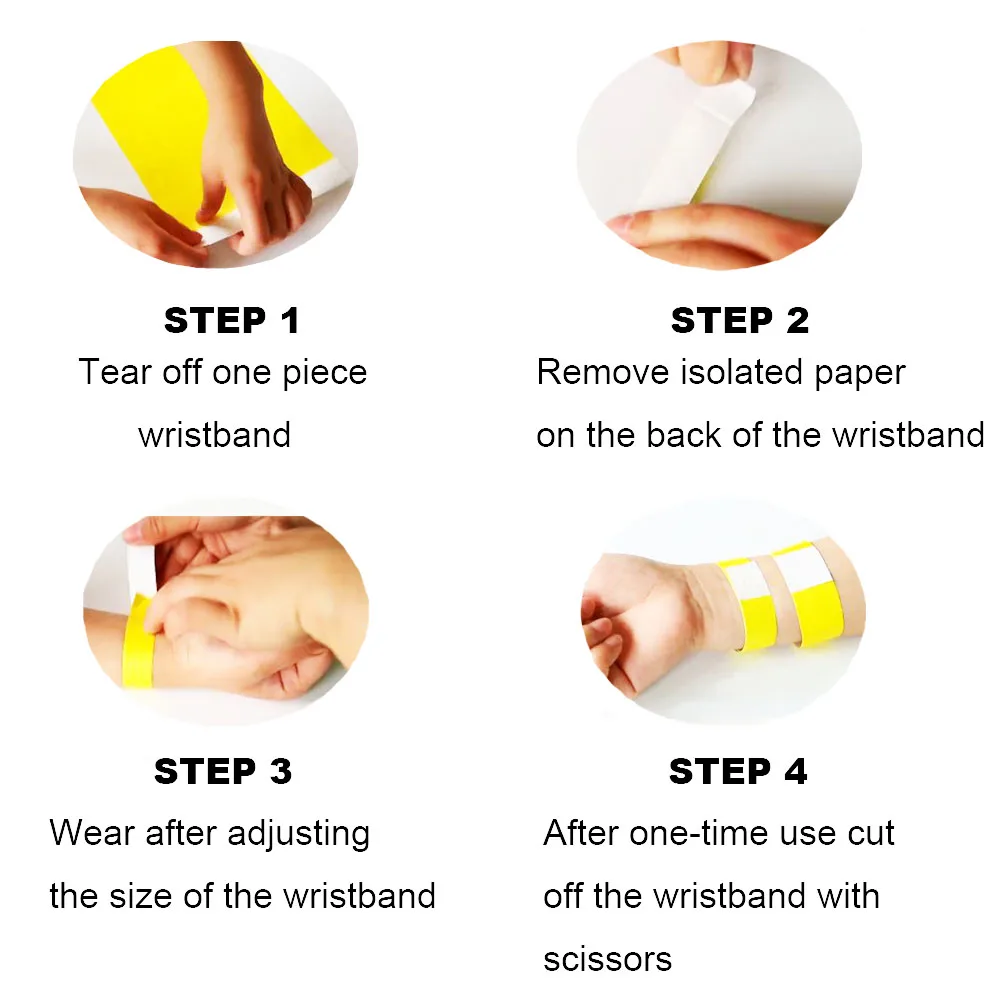 STEP 1
Tear off one piece wristband

STEP 2
Remove isolated paper on the back of the wristband

STEP 3
Wear after adjusting the size of the wristband

STEP 4
After one-time use cut off the wristband with scissors