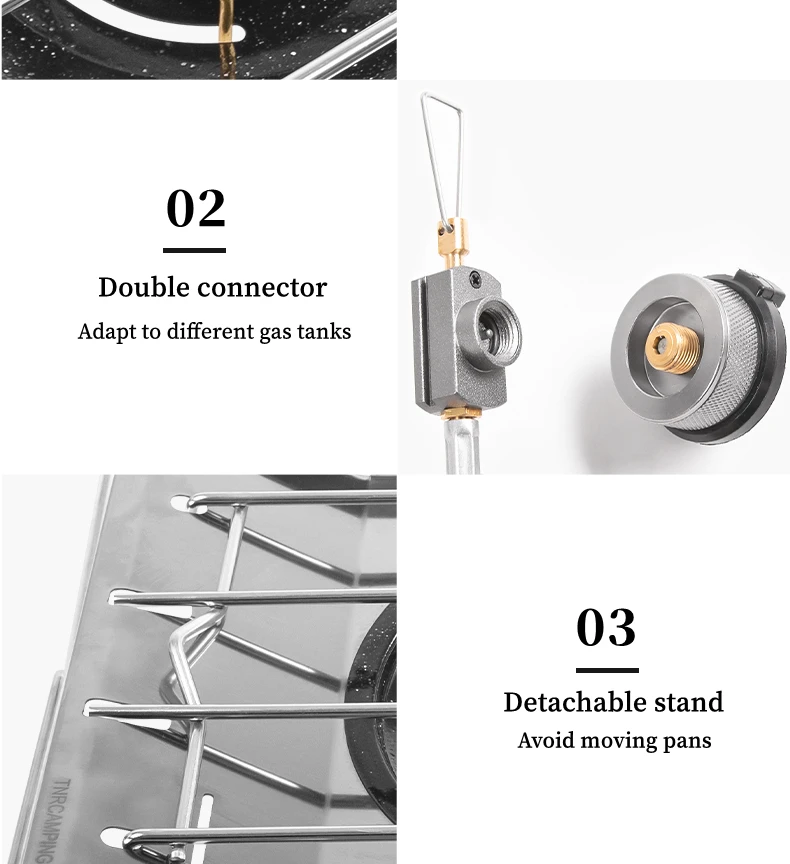 02

Double connector

Adapt to different gas tanks

03

Detachable stand

Avoid moving pans

TNRCAMPING