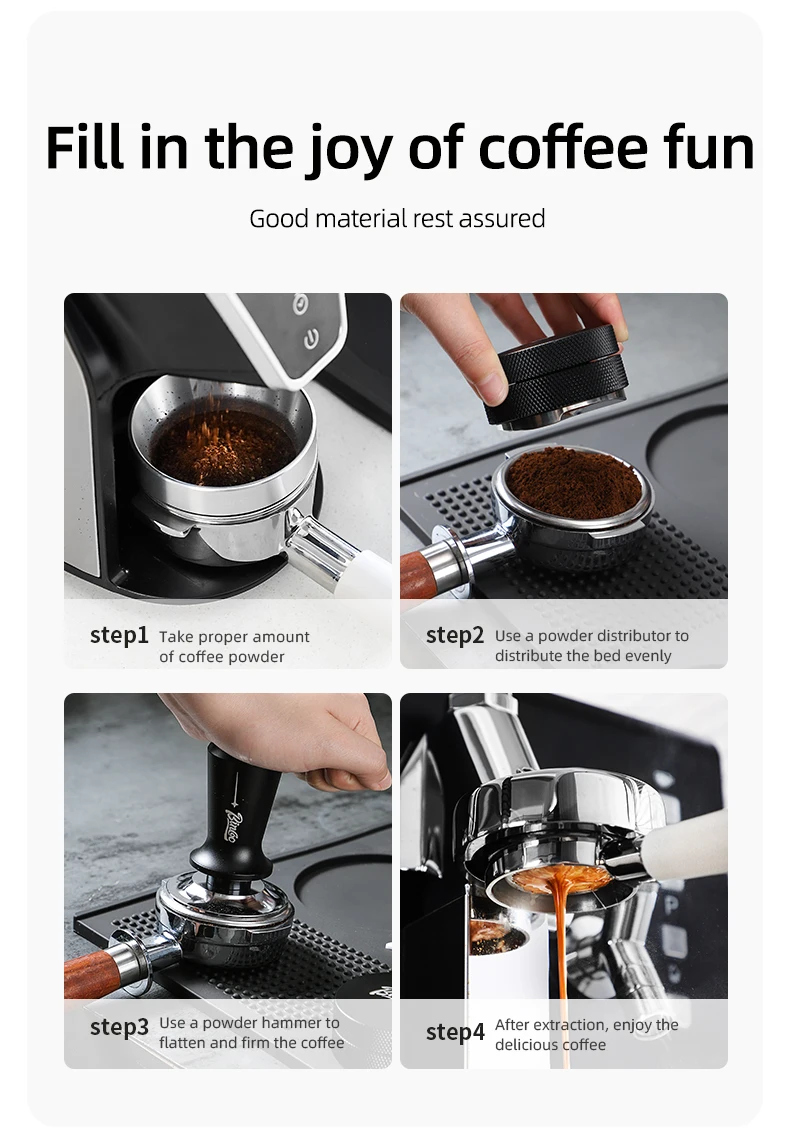 Fill in the joy of coffee fun

Good material rest assured

step1 Take proper amount of coffee powder

step2 Use a powder distributor to distribute the bed evenly

Bincoo

step3 Use a powder hammer to flatten and firm the coffee

step4 After extraction, enjoy the delicious coffee