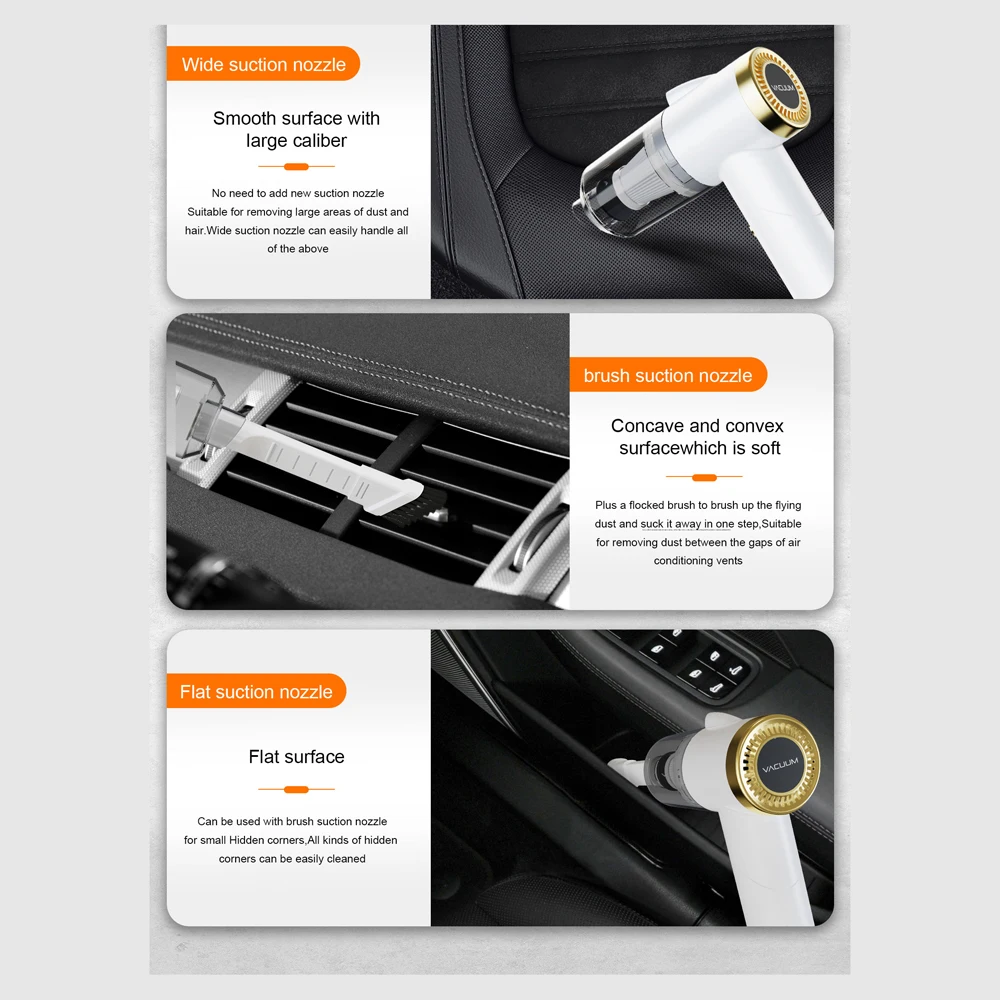 Wide suction nozzle

Smooth surface with large caliber

No need to add new suction nozzle Suitable for removing large areas of dust and hair.Wide suction nozzle can easily handle all of the above

VACUUM

brush suction nozzle

Concave and convex surfacewhich is soft

Plus a flocked brush to brush up the flying dust and suck it away in one step,Suitable for removing dust between the gaps of air conditioning vents

Flat suction nozzle

Flat surface

Can be used with brush suction nozzle for small Hidden corners,All kinds of hidden corners can be easily cleaned

VACUUM