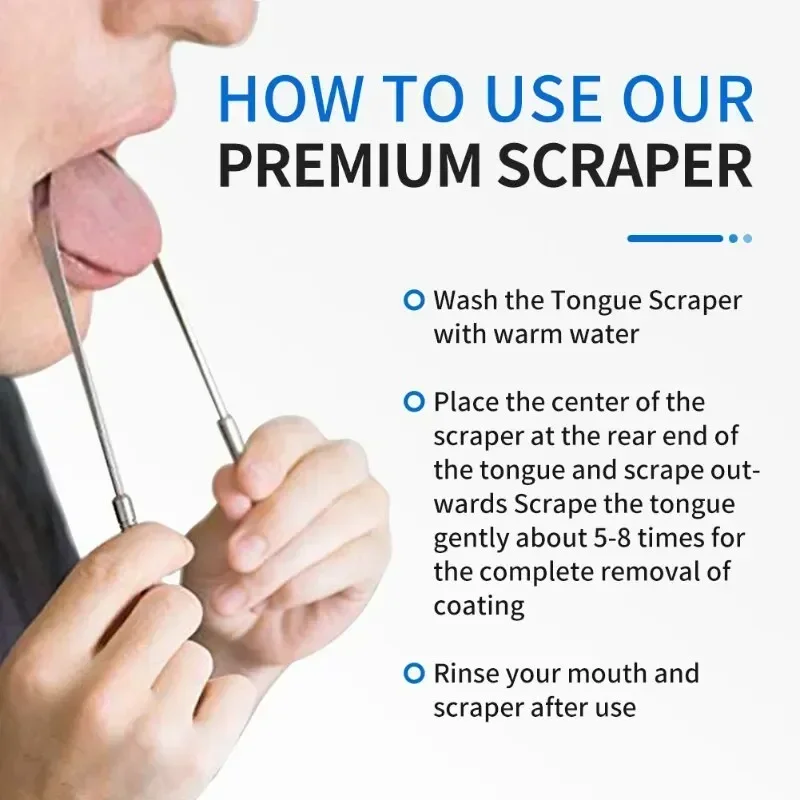 HOW TO USE OUR
PREMIUM SCRAPER

Wash the Tongue Scraper with warm water

Place the center of the scraper at the rear end of the tongue and scrape outwards Scrape the tongue gently about 5-8 times for the complete removal of coating

Rinse your mouth and scraper after use