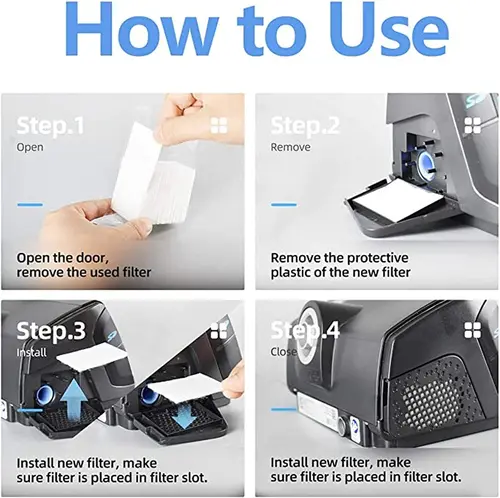 How to Use

Step.1
Open

Open the door, remove the used filter

Step.2
Remove

Remove the protective plastic of the new filter

Step.3
Install

Install new filter, make sure filter is placed in filter slot.

Step.4
Close

Install new filter, make sure filter is placed in filter slot.