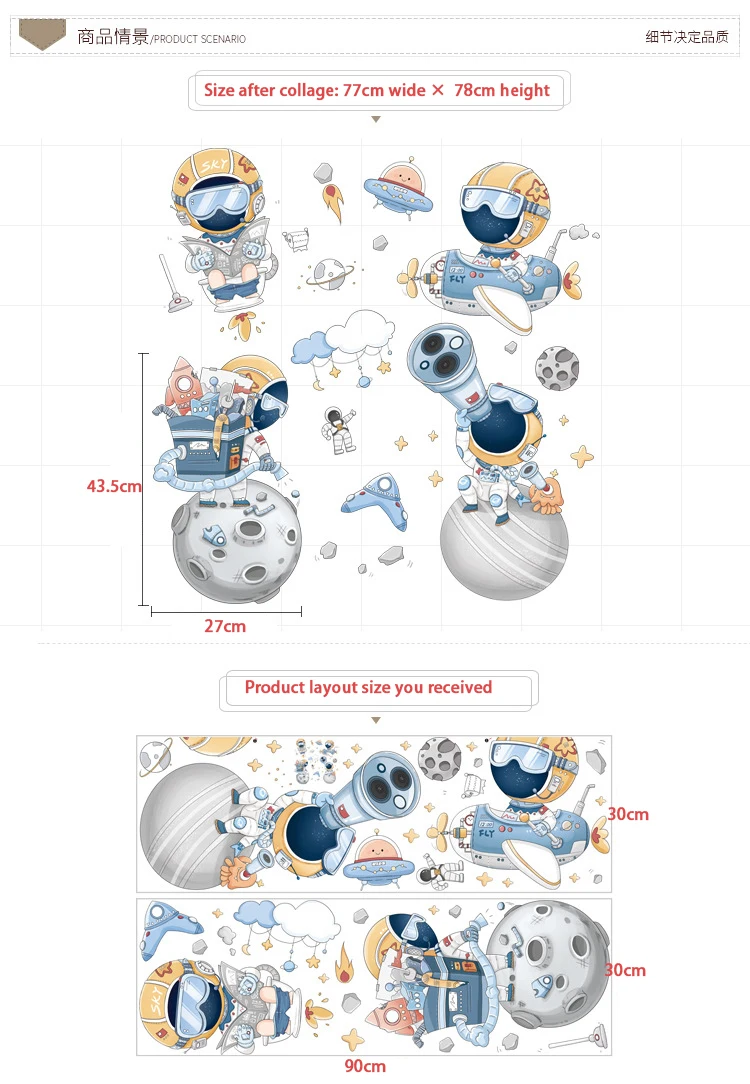 商品情景/PRODUCT SCENARIO

细节决定品质

Size after collage: 77cm wide × 78cm height

SKY

FLY

43.5cm

27cm

Product layout size you received

FLY

30cm

SKY

30cm

90cm