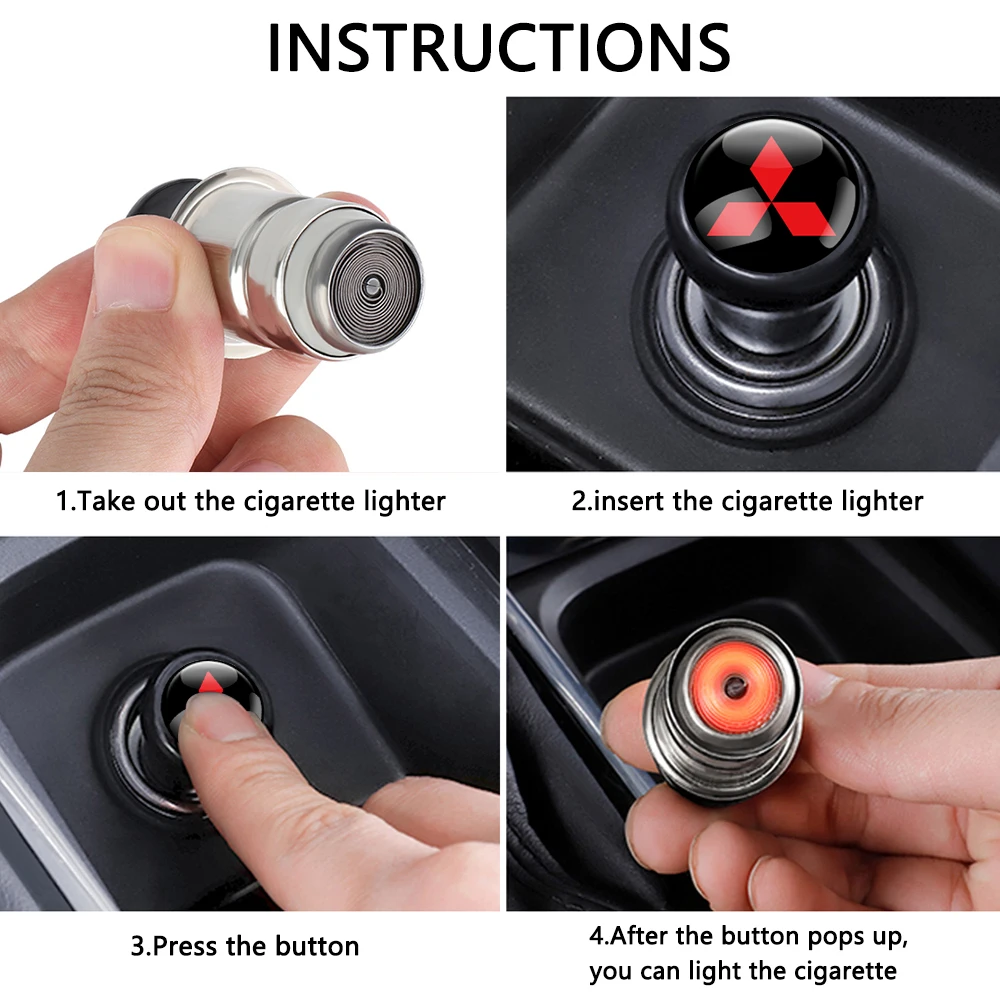 INSTRUCTIONS

1.Take out the cigarette lighter

2.insert the cigarette lighter

3.Press the button

4.After the button pops up, you can light the cigarette