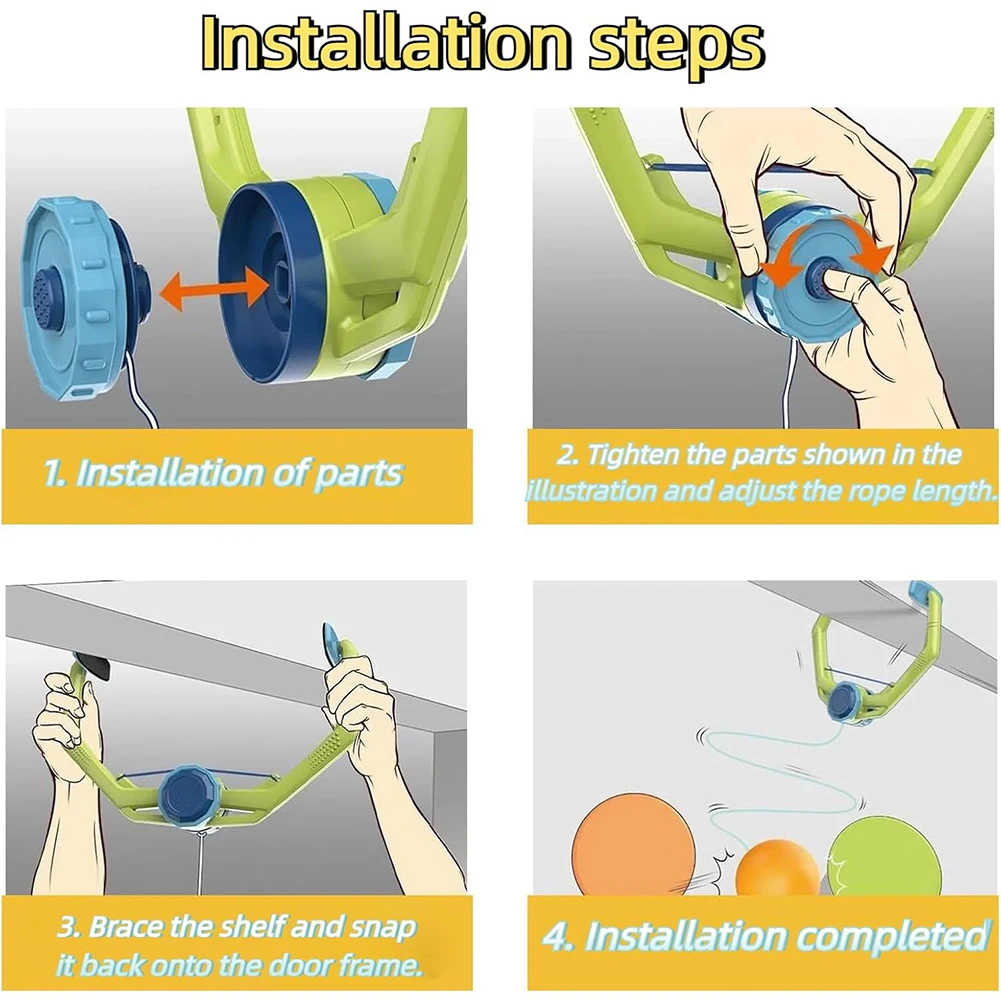 Installation steps

1. Installation of parts

2. Tighten the parts shown in the illustration and adjust the rope length.

3. Brace the shelf and snap it back onto the door frame.

4. Installation completed