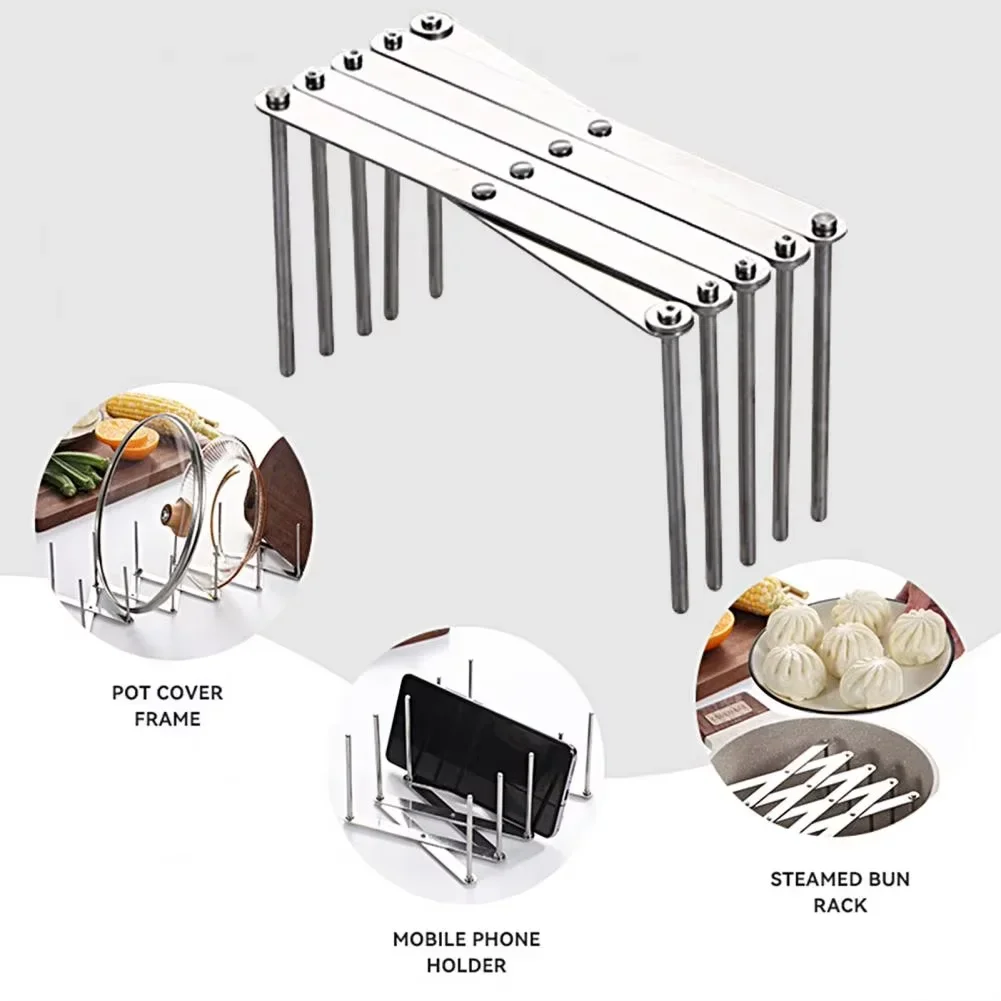 POT COVER
FRAME

MOBILE PHONE
HOLDER

STEAMED BUN
RACK