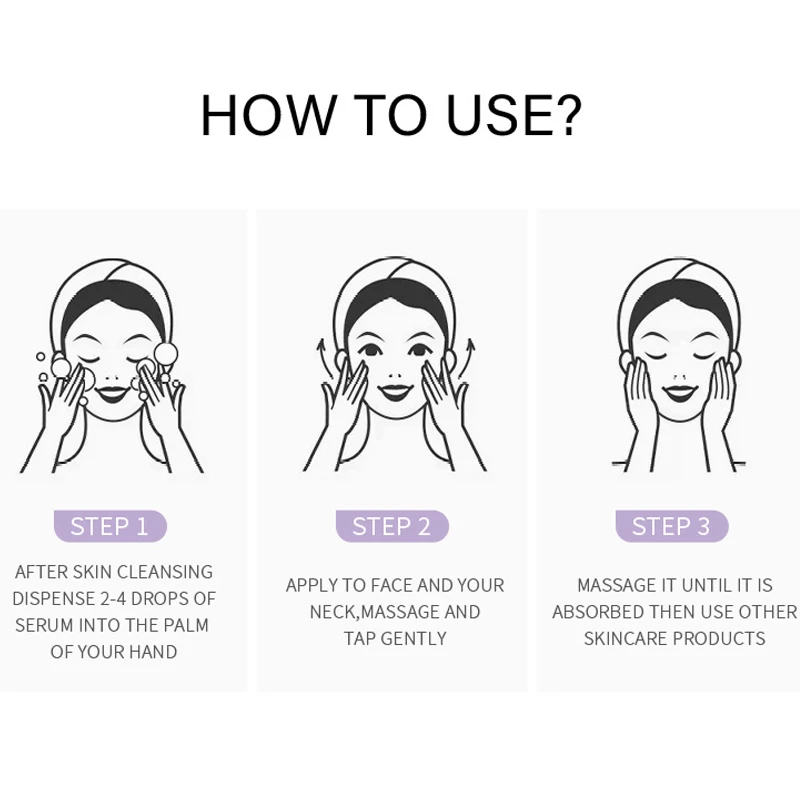 HOW TO USE?

STEP 1

AFTER SKIN CLEANSING DISPENSE 2-4 DROPS OF SERUM INTO THE PALM OF YOUR HAND

STEP 2

APPLY TO FACE AND YOUR NECK,MASSAGE AND TAP GENTLY

STEP 3

MASSAGE IT UNTIL IT IS ABSORBED THEN USE OTHER SKINCARE PRODUCTS