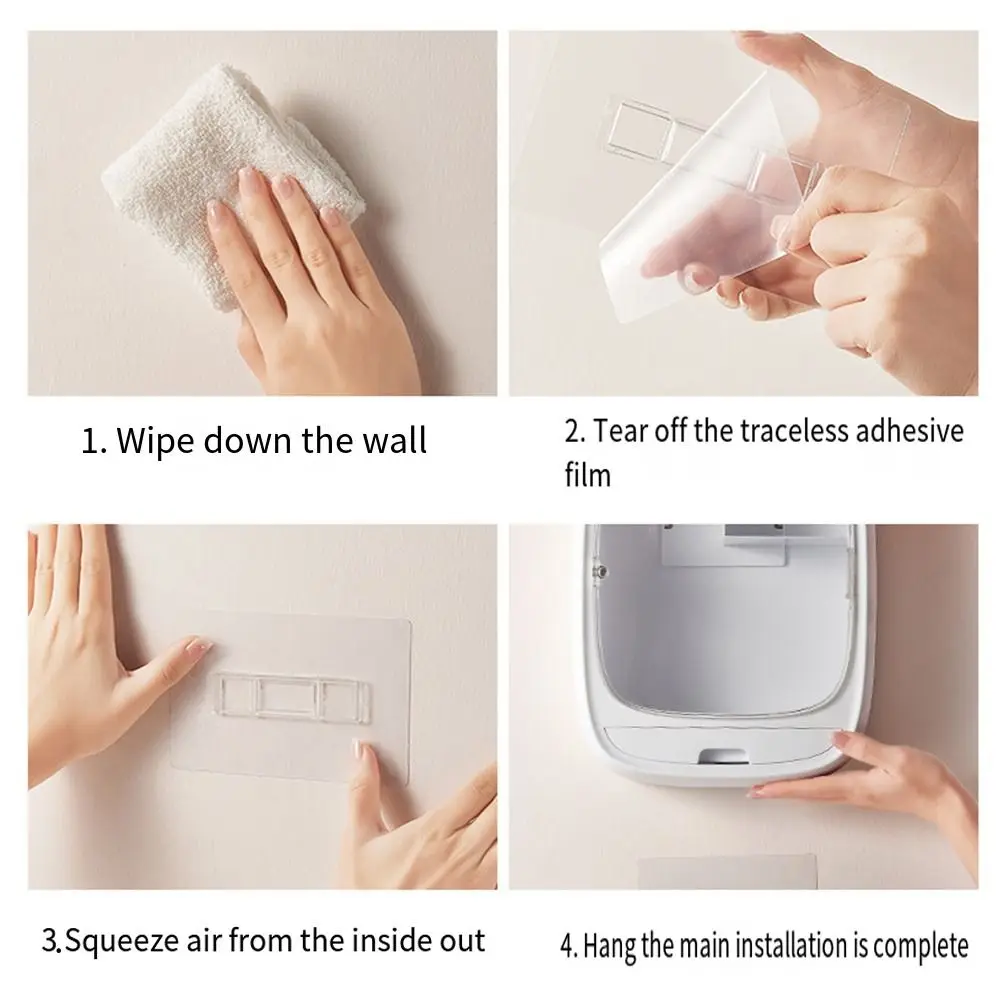 1. Wipe down the wall

2. Tear off the traceless adhesive film

3.Squeeze air from the inside out

4. Hang the main installation is complete