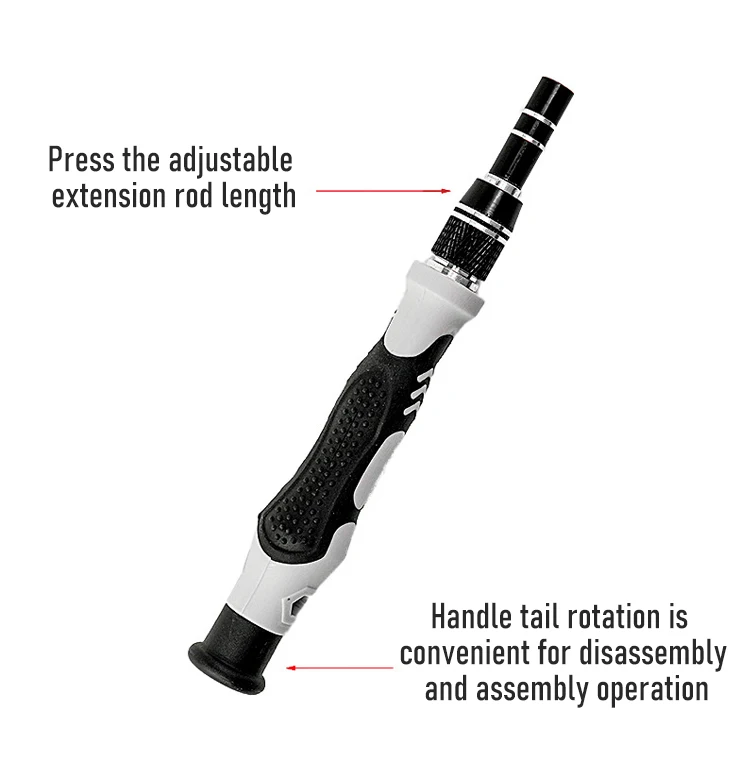 Press the adjustable extension rod length

Handle tail rotation is convenient for disassembly and assembly operation