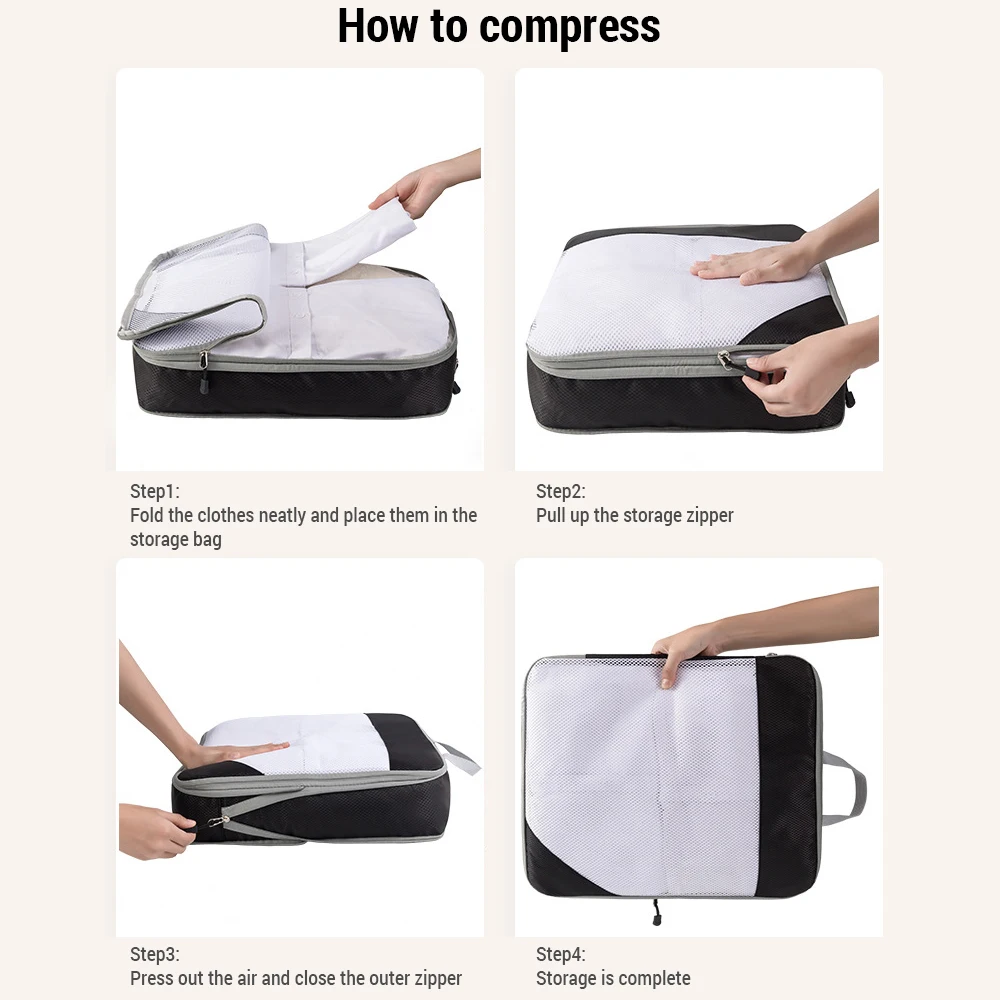 How to compress

Step1:
Fold the clothes neatly and place them in the storage bag

Step2:
Pull up the storage zipper

Step3:
Press out the air and close the outer zipper

Step4:
Storage is complete