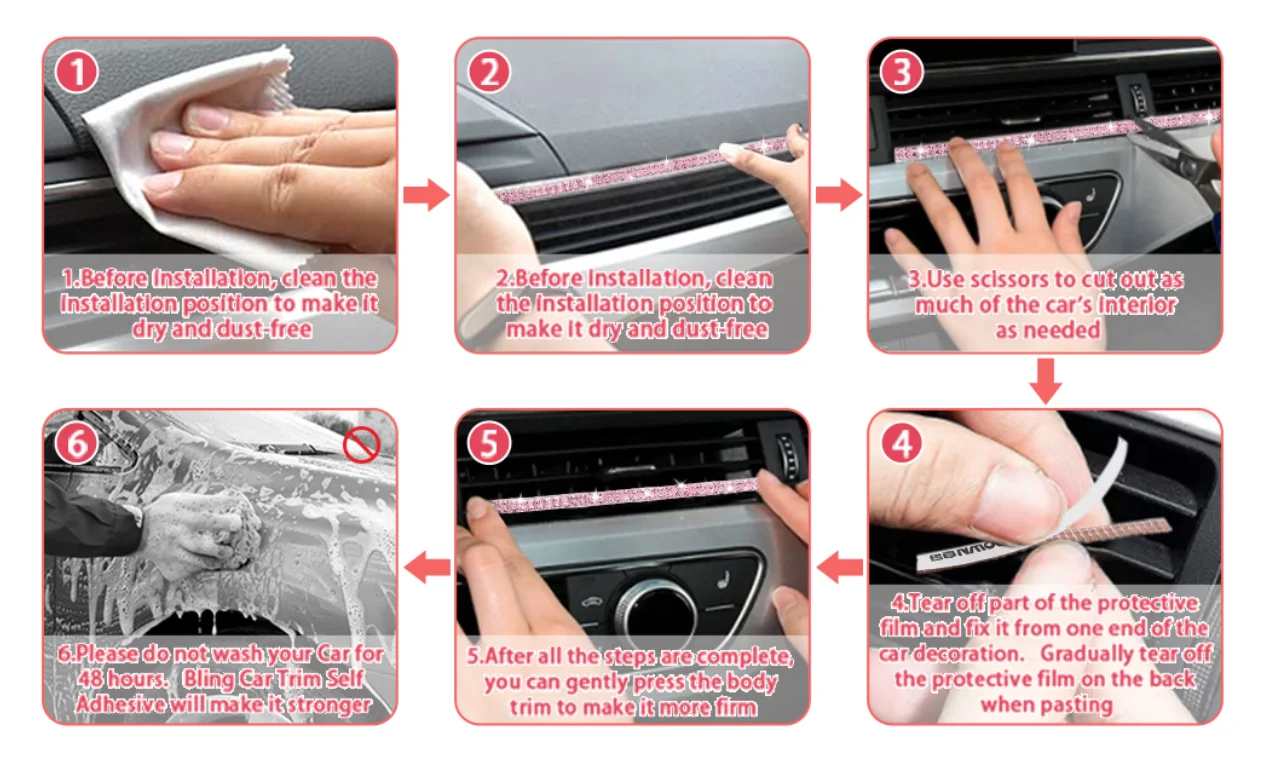 1

1.Before installation, clean the installation position to make it dry and dust-free

2

2.Before installation, clean the installation position to make it dry and dust-free

3

3.Use scissors to cut out as much of the car's interior as needed

4

4.Tear off part of the protective film and fix it from one end of the car decoration. Gradually tear off the protective film on the back when pasting

5

5.After all the steps are complete, you can gently press the body trim to make it more firm

6

6.Please do not wash your Car for 48 hours. Bling Car Trim Self Adhesive will make it stronger