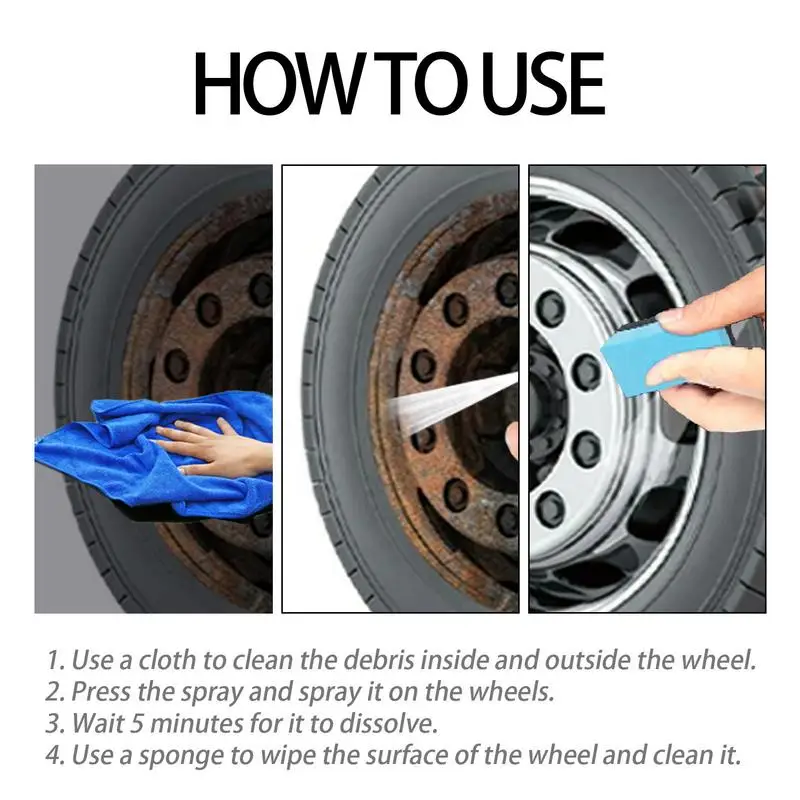 HOW TO USE

1. Use a cloth to clean the debris inside and outside the wheel.
2. Press the spray and spray it on the wheels.
3. Wait 5 minutes for it to dissolve.
4. Use a sponge to wipe the surface of the wheel and clean it.