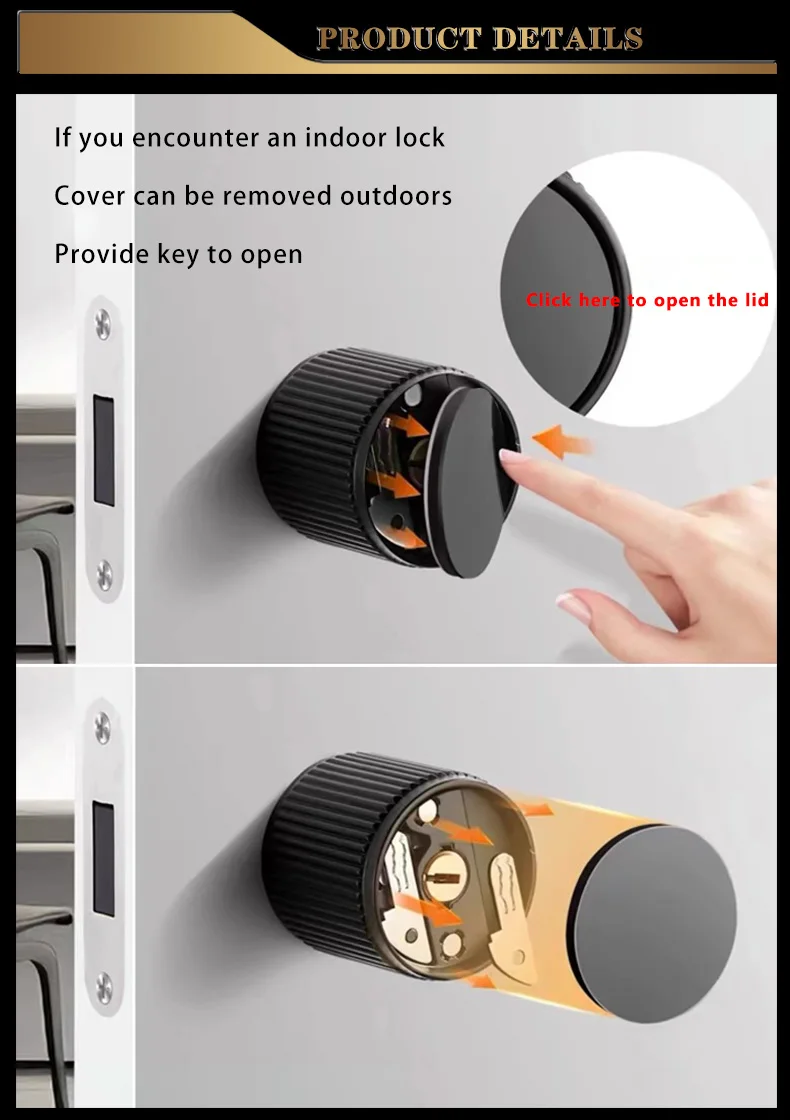 PRODUCT DETAILS

If you encounter an indoor lock

Cover can be removed outdoors

Provide key to open

Click here to open the lid