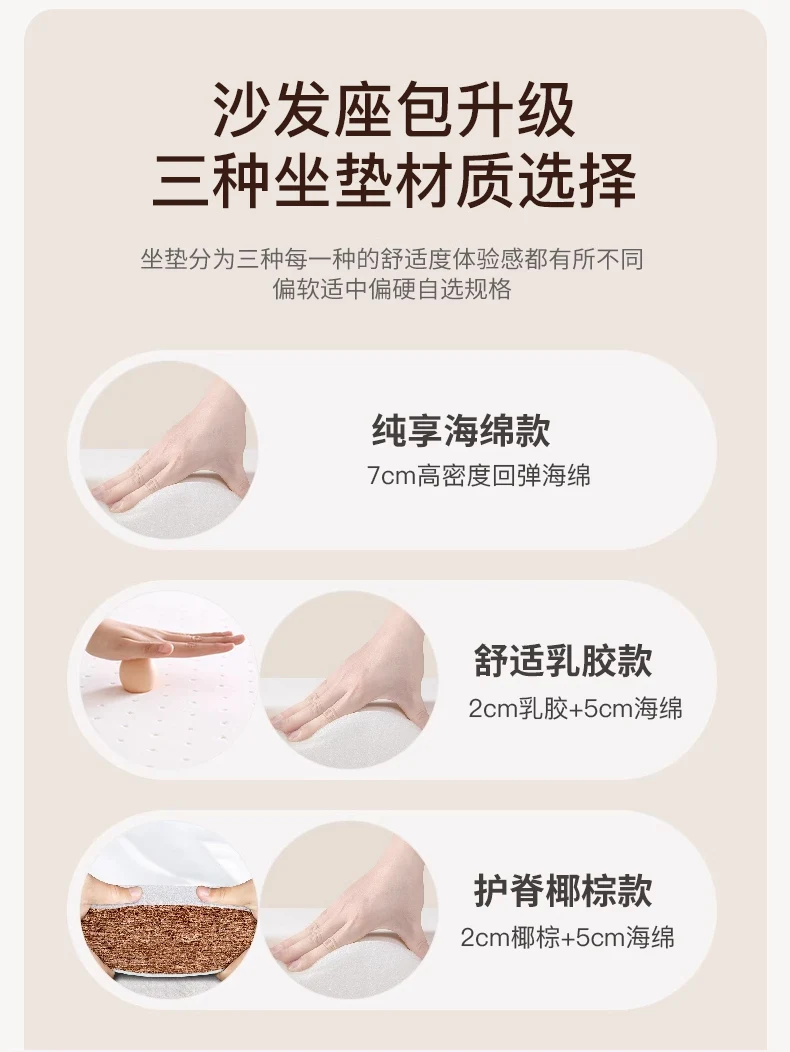 沙发座包升级
三种坐垫材质选择

坐垫分为三种每一种的舒适度体验感都有所不同
偏软适中偏硬自选规格

纯享海绵款
7cm高密度回弹海绵

舒适乳胶款
2cm乳胶+5cm海绵

护脊椰棕款
2cm椰棕+5cm海绵