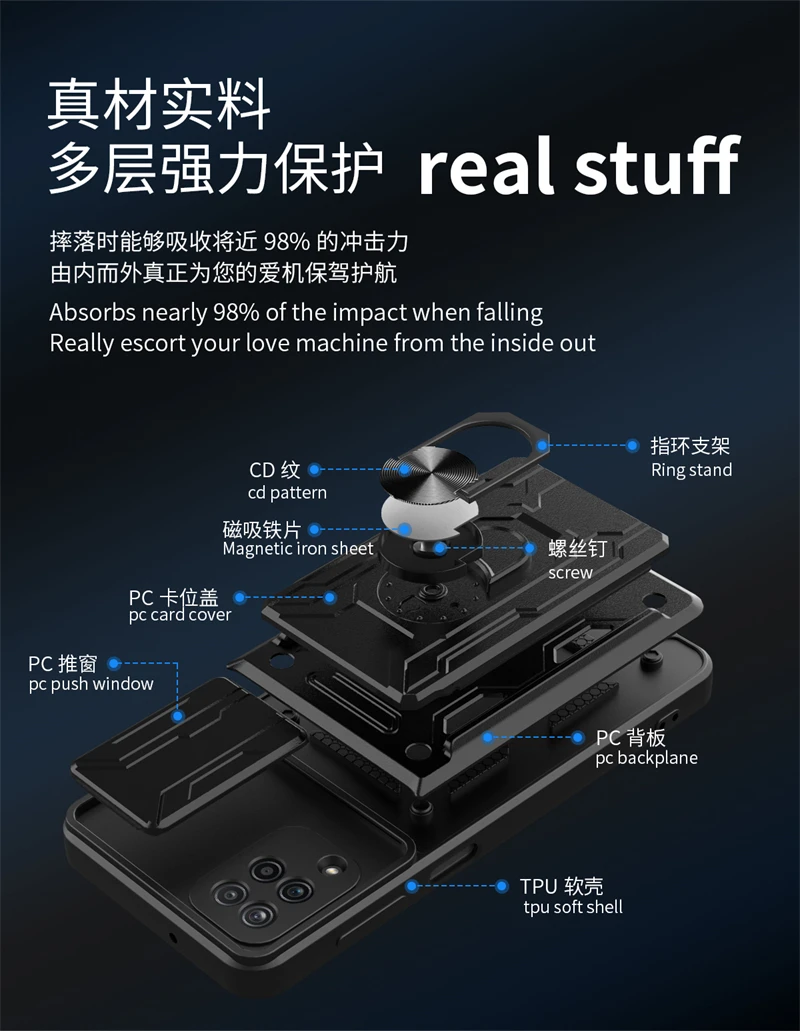 真材实料
多层强力保护 real stuff

摔落时能够吸收将近 98% 的冲击力
由内而外真正为您的爱机保驾护航

Absorbs nearly 98% of the impact when falling
Really escort your love machine from the inside out

指环支架
Ring stand

CD 纹
cd pattern

磁吸铁片
Magnetic iron sheet

螺丝钉
screw

PC 卡位盖
pc card cover

PC 推窗
pc push window

PC 背板
pc backplane

TPU 软壳
tpu soft shell