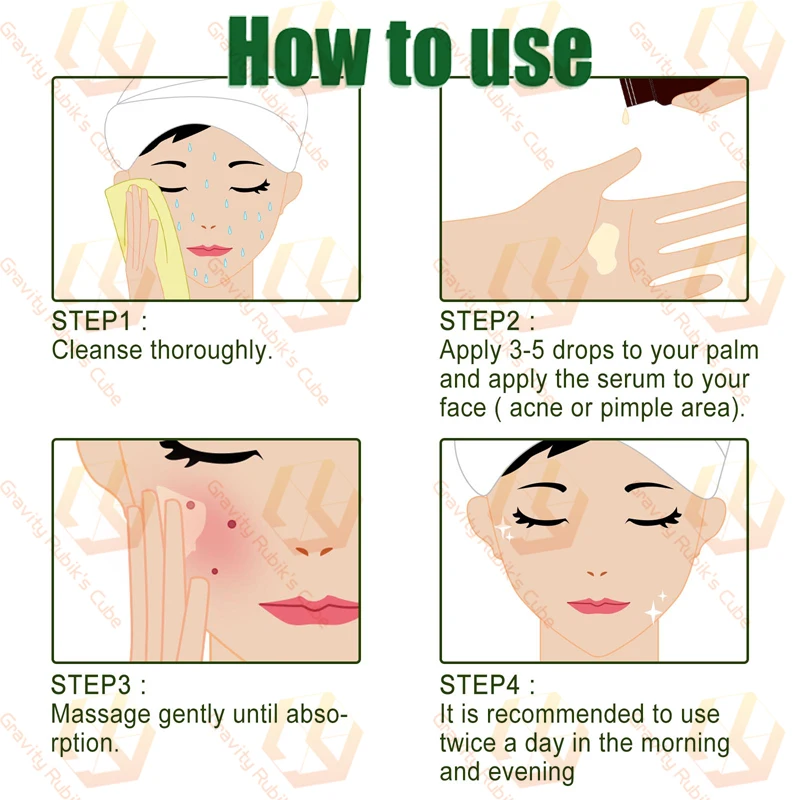 How to use

STEP1 :
Cleanse thoroughly.

STEP2 :
Apply 3-5 drops to your palm and apply the serum to your face ( acne or pimple area).

STEP3 :
Massage gently until absorption.

STEP4 :
It is recommended to use twice a day in the morning and evening

Gravity Rubik's Cube