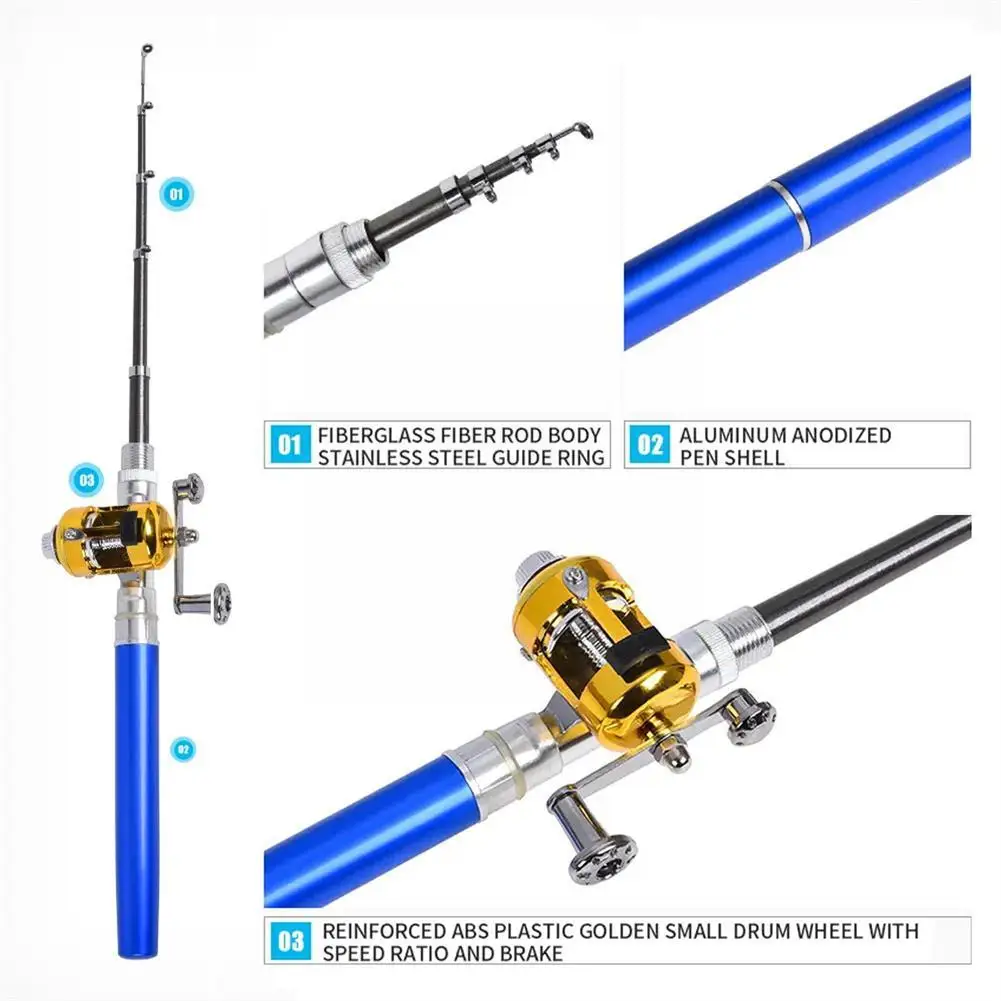 01

03

02

01 FIBERGLASS FIBER ROD BODY STAINLESS STEEL GUIDE RING

02 ALUMINUM ANODIZED PEN SHELL

03 REINFORCED ABS PLASTIC GOLDEN SMALL DRUM WHEEL WITH SPEED RATIO AND BRAKE