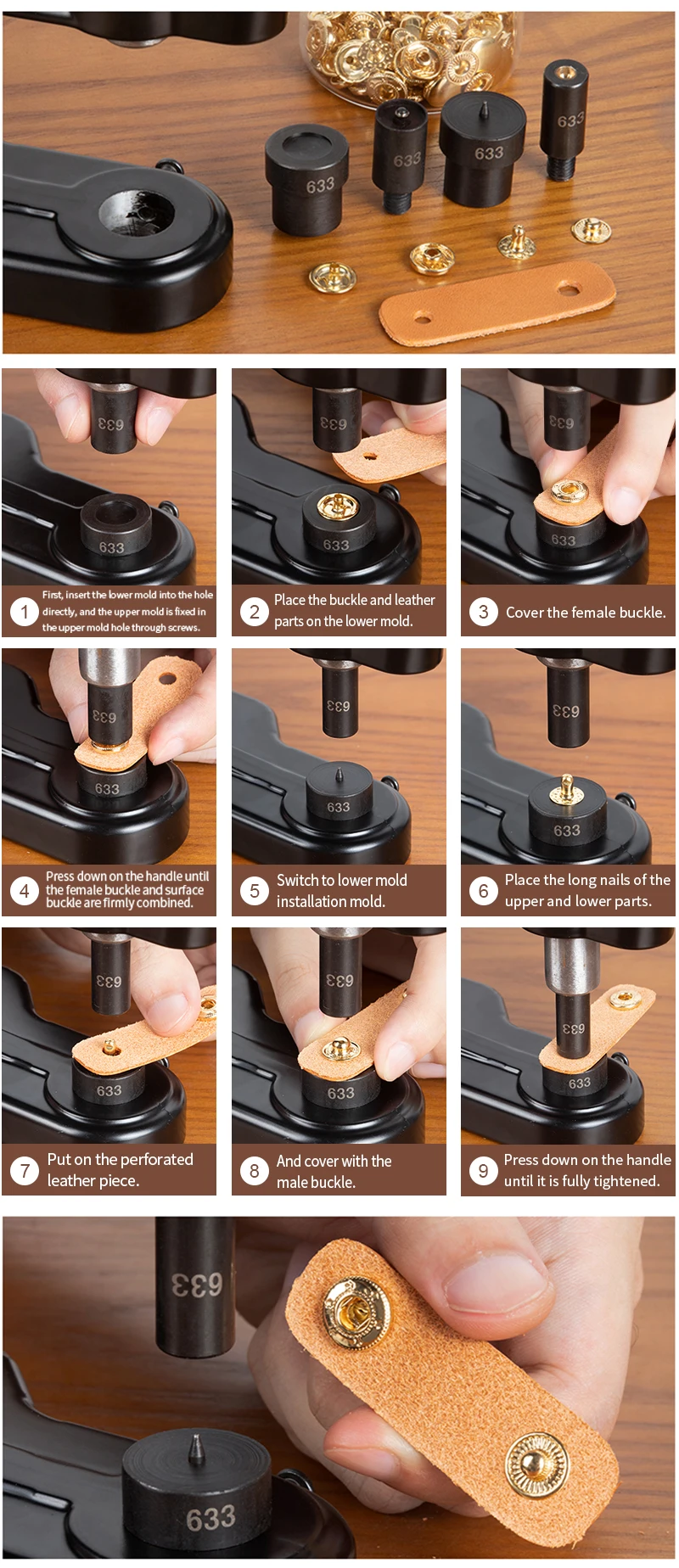 633 633 633 633

633 633
1 First, insert the lower mold into the hole directly, and the upper mold is fixed in the upper mold hole through screws.

633 633
2 Place the buckle and leather parts on the lower mold.

633 633
3 Cover the female buckle.

633 633
4 Press down on the handle until the female buckle and surface buckle are firmly combined.

633 633
5 Switch to lower mold installation mold.

633 633
6 Place the long nails of the upper and lower parts.

633 633
7 Put on the perforated leather piece.

633 633
8 And cover with the male buckle.

633 633
9 Press down on the handle until it is fully tightened.

633
633