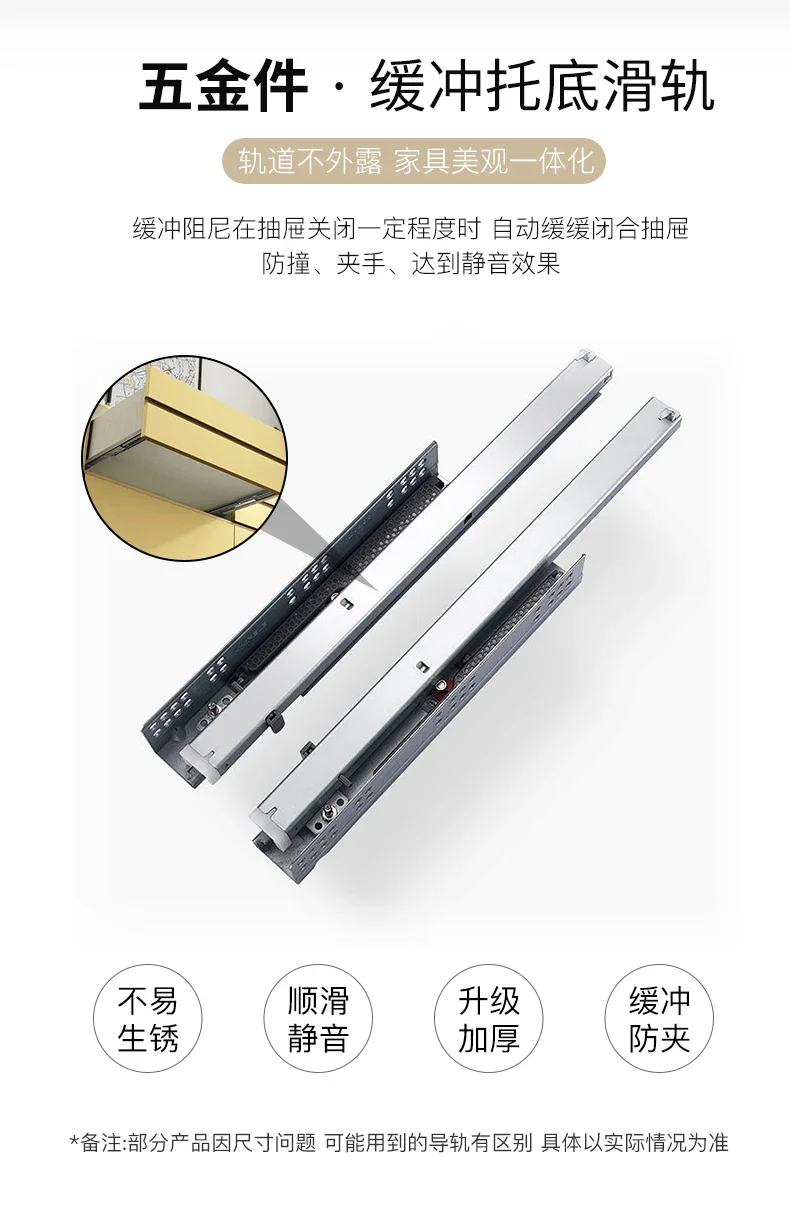 五金件 · 缓冲托底滑轨

轨道不外露 家具美观一体化

缓冲阻尼在抽屉关闭一定程度时 自动缓缓闭合抽屉
防撞、夹手、达到静音效果

不易生锈

顺滑静音

升级加厚

缓冲防夹

*备注:部分产品因尺寸问题 可能用到的导轨有区别 具体以实际情况为准