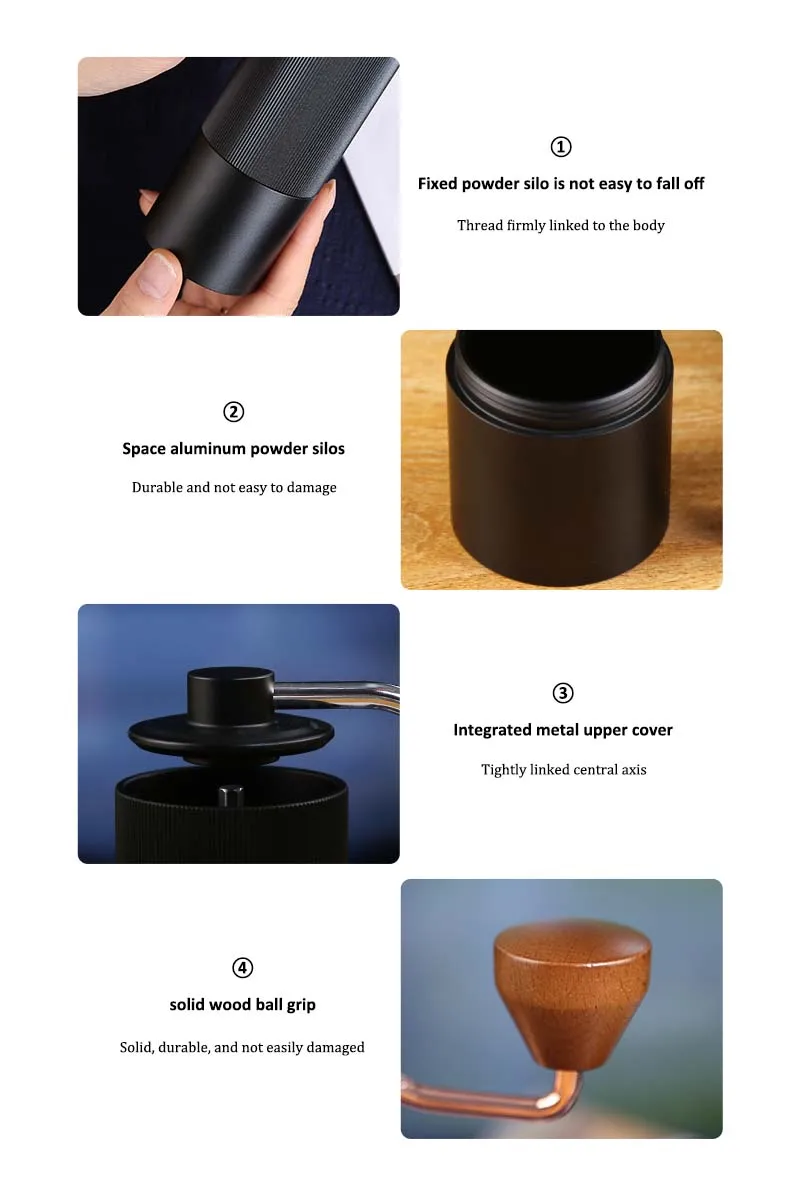 ①

Fixed powder silo is not easy to fall off

Thread firmly linked to the body

②

Space aluminum powder silos

Durable and not easy to damage

③

Integrated metal upper cover

Tightly linked central axis

④

solid wood ball grip

Solid, durable, and not easily damaged