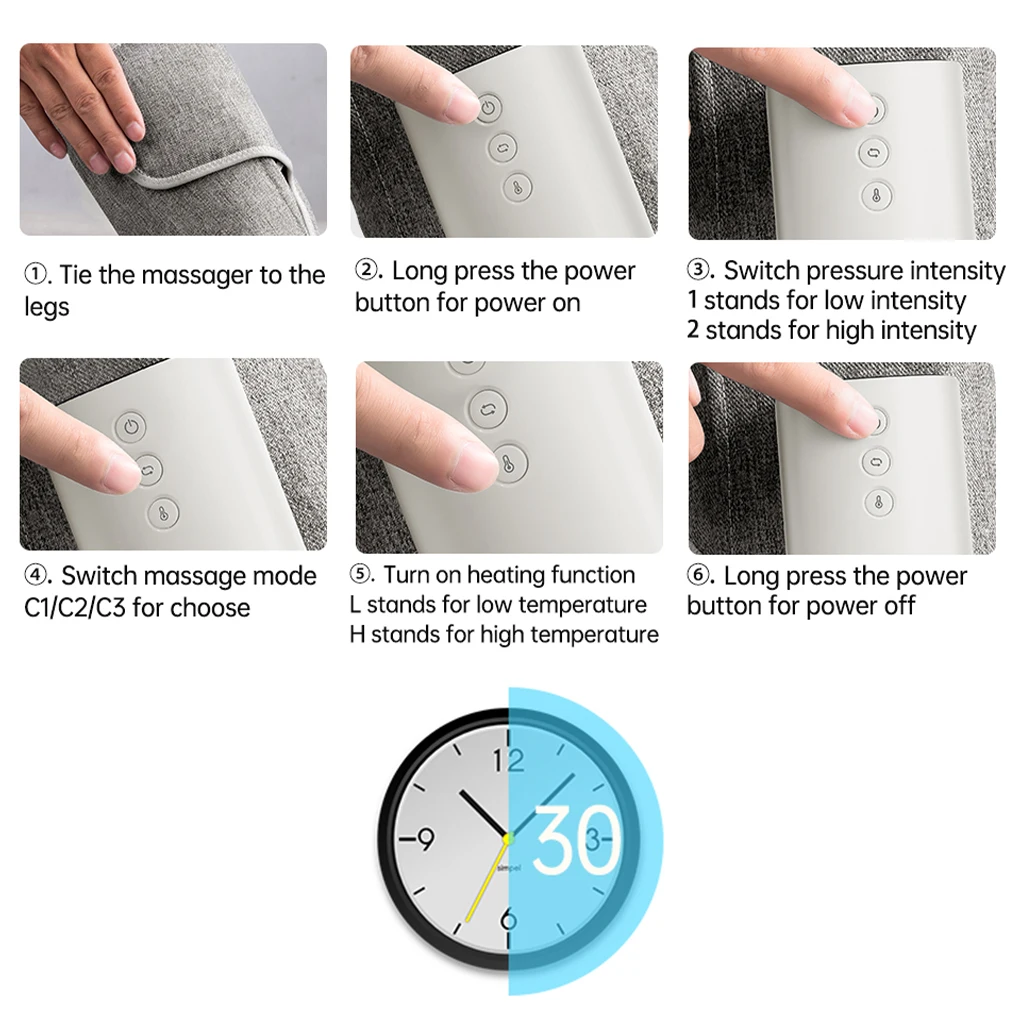 ①. Tie the massager to the legs

②. Long press the power button for power on

③. Switch pressure intensity
1 stands for low intensity
2 stands for high intensity

④. Switch massage mode C1/C2/C3 for choose

⑤. Turn on heating function
L stands for low temperature
H stands for high temperature

⑥. Long press the power button for power off

12
9
3
6
simpel
30