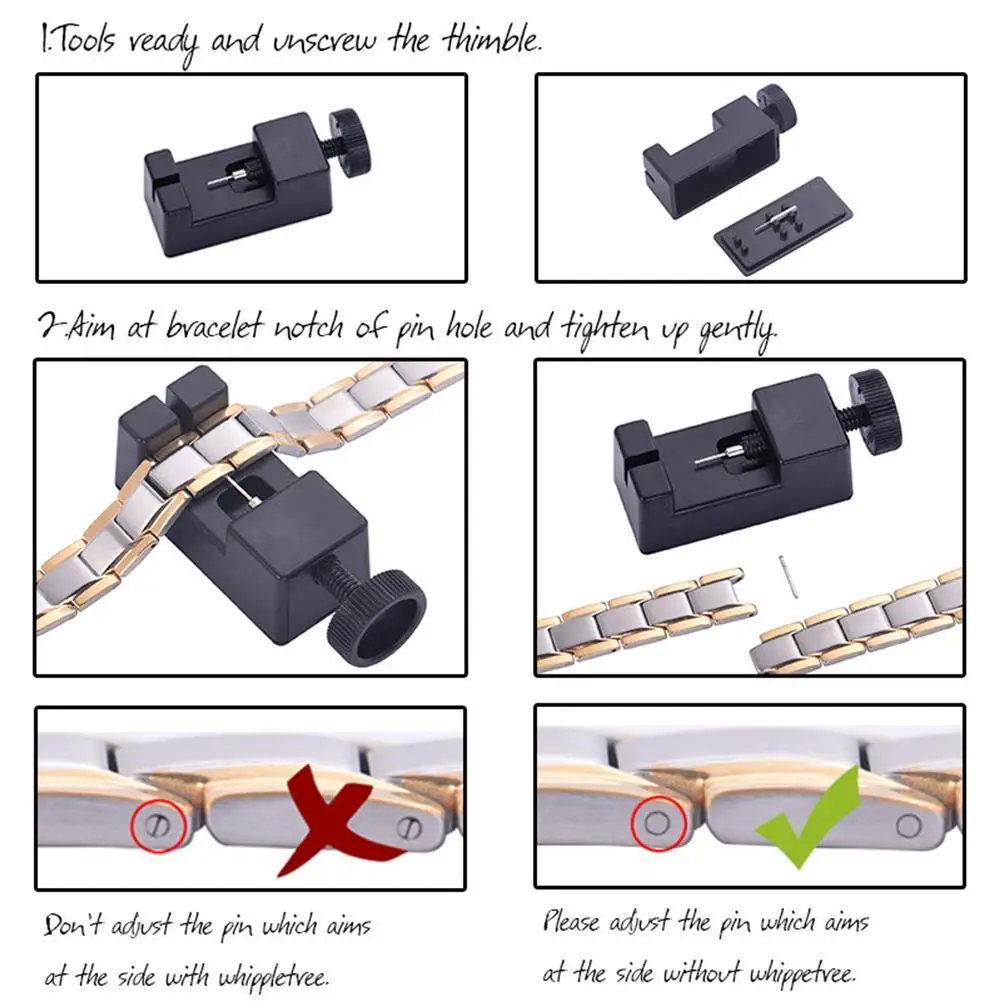 1.Tools ready and unscrew the thimble.

2.Aim at bracelet notch of pin hole and tighten up gently.

Don't adjust the pin which aims at the side with whippletree.

Please adjust the pin which aims at the side without whippetree.