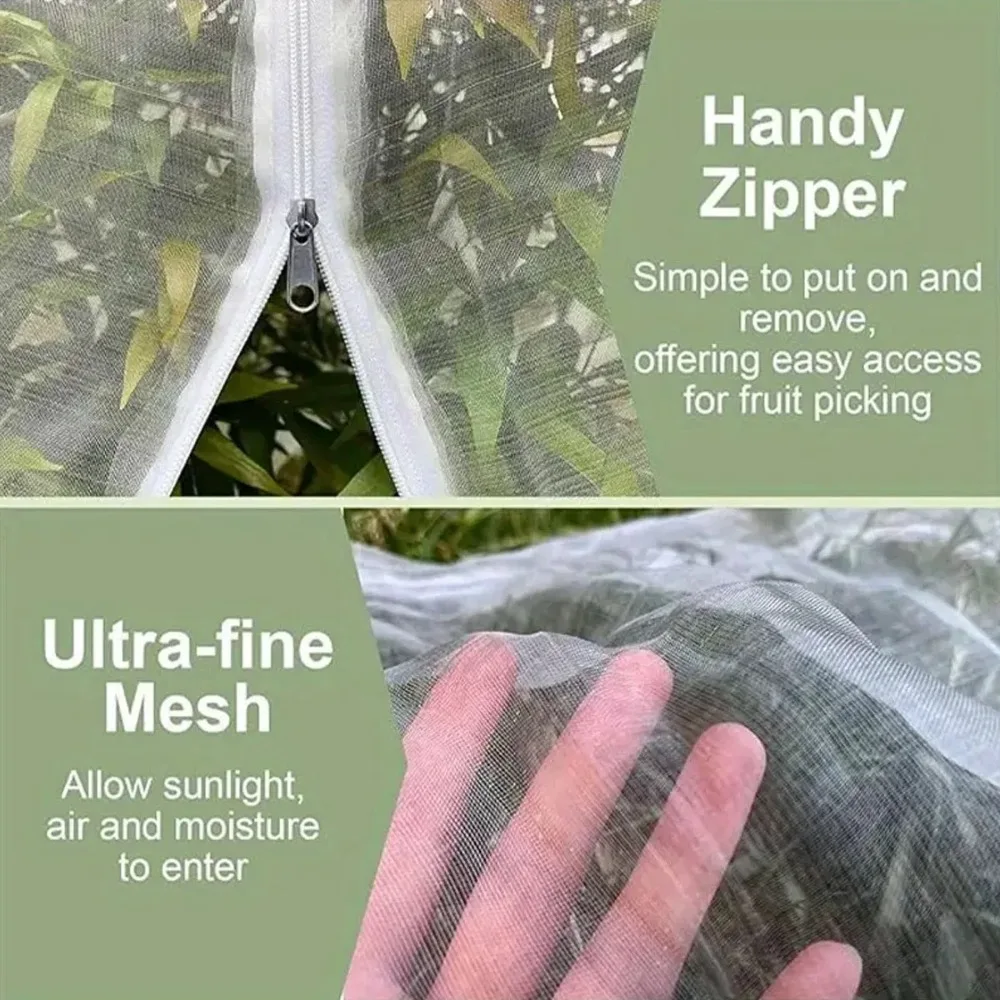 Handy Zipper

Simple to put on and remove, offering easy access for fruit picking

Ultra-fine Mesh

Allow sunlight, air and moisture to enter