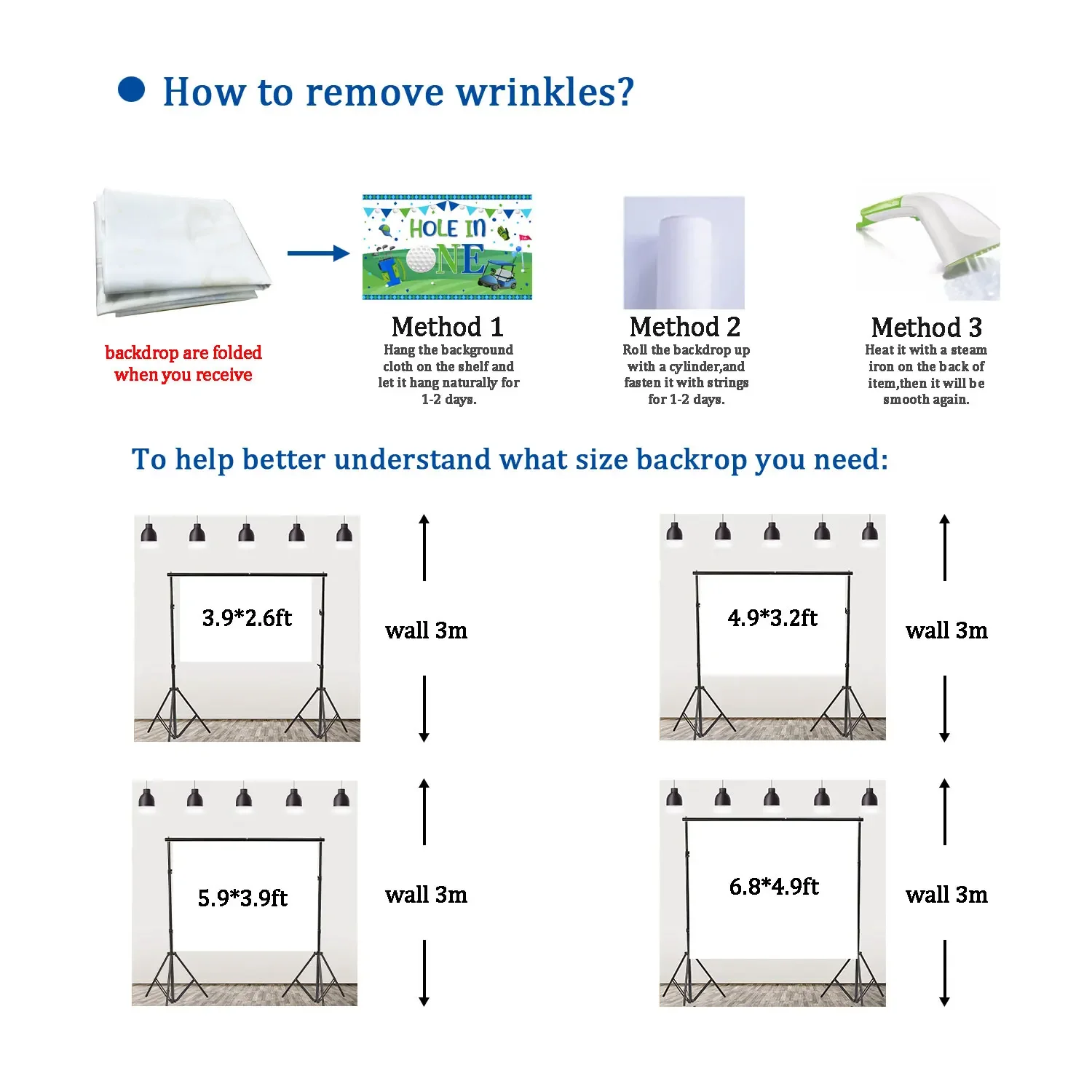 How to remove wrinkles?

backdrop are folded when you receive

HOLE IN ONE

Method 1
Hang the background cloth on the shelf and let it hang naturally for 1-2 days.

Method 2
Roll the backdrop up with a cylinder,and fasten it with strings for 1-2 days.

Method 3
Heat it with a steam iron on the back of item,then it will be smooth again.

To help better understand what size backrop you need:

3.9*2.6ft

wall 3m

4.9*3.2ft

wall 3m

5.9*3.9ft

wall 3m

6.8*4.9ft

wall 3m